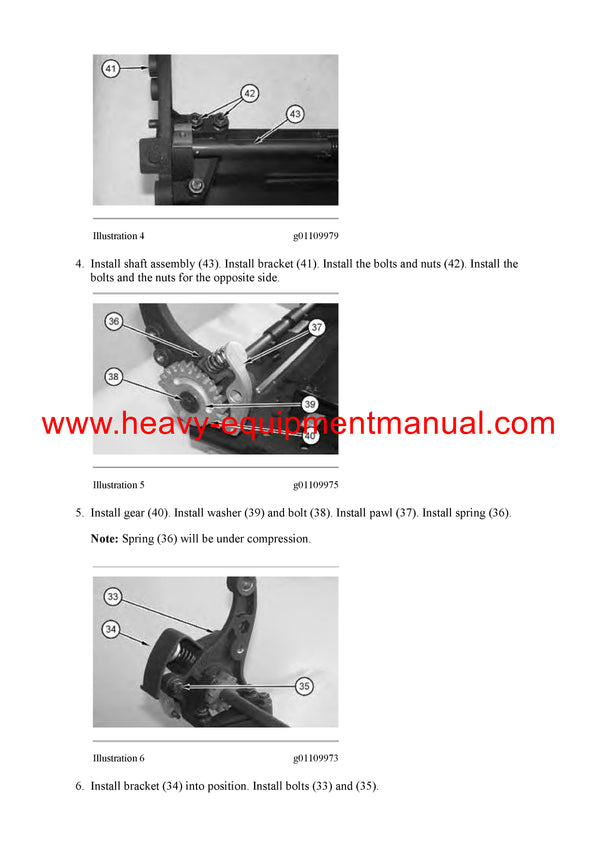 41

42

43

Illustration 4 g01109979

4. Install shaft assembly (43). Install bracket (41). Install the bolts and nuts (42). Install the bolts and the nuts for the opposite side.

36

37

38

39

40

www.heavy-equipmentmanual.com

Illustration 5 g01109975

5. Install gear (40). Install washer (39) and bolt (38). Install pawl (37). Install spring (36).

Note: Spring (36) will be under compression.

33

34

35

Illustration 6 g01109973

6. Install bracket (34) into position. Install bolts (33) and (35).