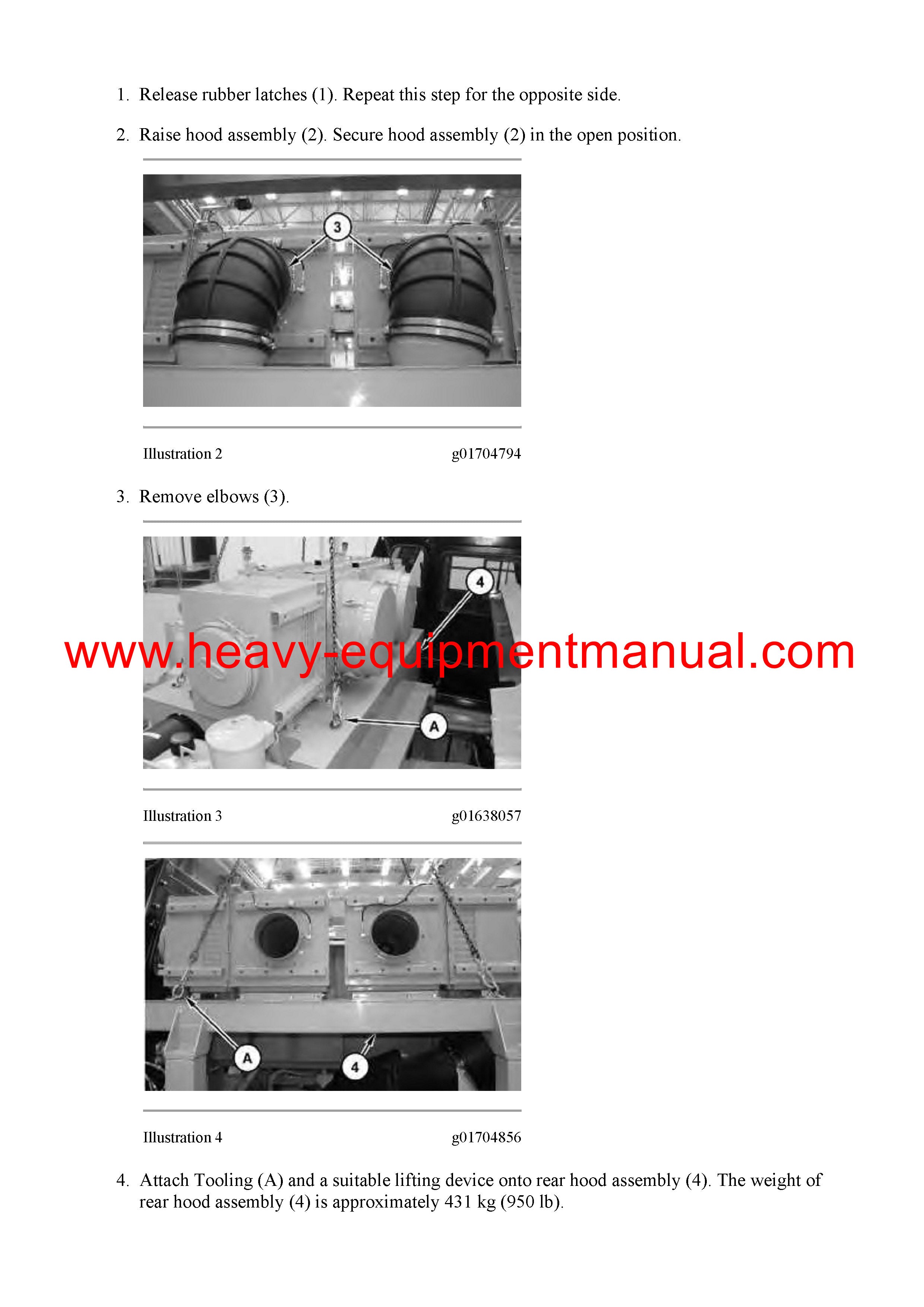 1. Release rubber latches (1). Repeat this step for the opposite side.

2. Raise hood assembly (2). Secure hood assembly (2) in the open position.

3

Illustration 2 g01704794

3. Remove elbows (3).

4

www.heavy-equipmentmanual.com

A

Illustration 3 g01638057

A

4

Illustration 4 g01704856

4. Attach Tooling (A) and a suitable lifting device onto rear hood assembly (4). The weight of rear hood assembly (4) is approximately 431 kg (950 lb).