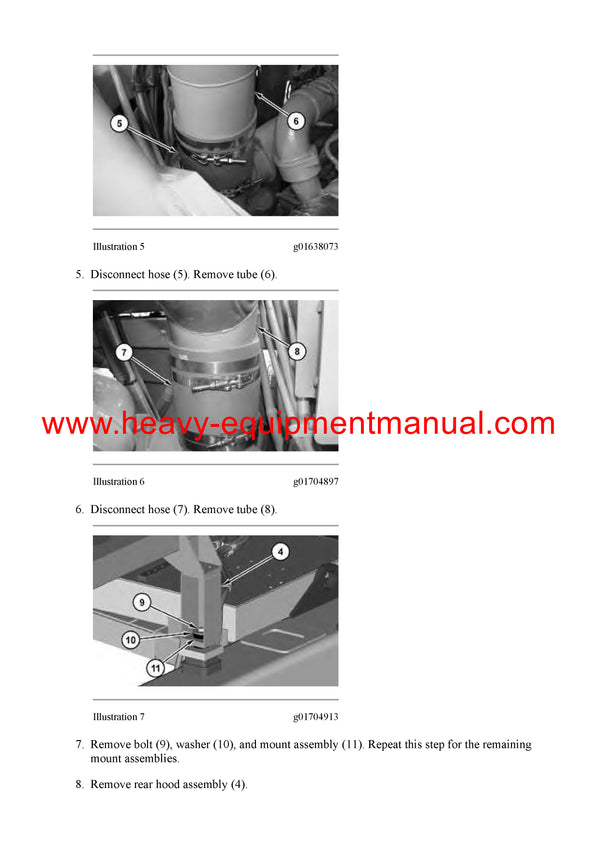 5

6

Illustration 5 g01638073

5. Disconnect hose (5). Remove tube (6).

7

8

www.heavy-equipmentmanual.com

Illustration 6 g01704897

6. Disconnect hose (7). Remove tube (8).

4

9

10

11

Illustration 7 g01704913

7. Remove bolt (9), washer (10), and mount assembly (11). Repeat this step for the remaining mount assemblies.

8. Remove rear hood assembly (4).