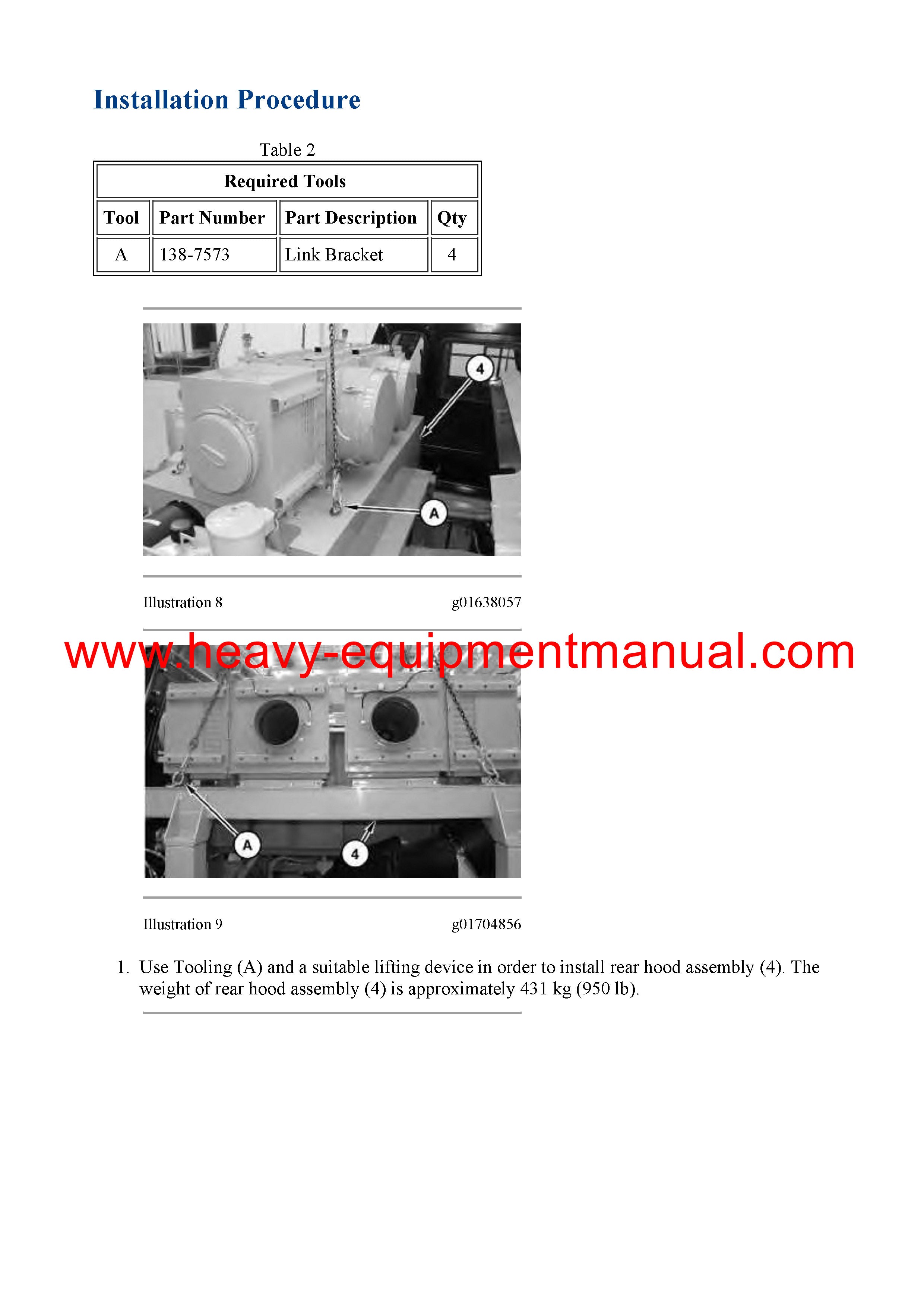 Installation Procedure

Table 2

| Required Tools | | | |
|---|---|---|---|
| Tool | Part Number | Part Description | Qty |
| A | 138-7573 | Link Bracket | 4 |

4

A

Illustration 8 g01638057

www.heavy-equipmentmanual.com

A

4

Illustration 9 g01704856

1. Use Tooling (A) and a suitable lifting device in order to install rear hood assembly (4). The weight of rear hood assembly (4) is approximately 431 kg (950 lb).