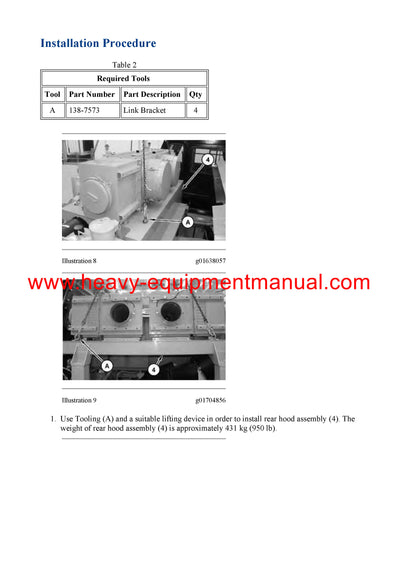 Installation Procedure

Table 2

| Required Tools | | | |
|---|---|---|---|
| Tool | Part Number | Part Description | Qty |
| A | 138-7573 | Link Bracket | 4 |

4

A

Illustration 8 g01638057

www.heavy-equipmentmanual.com

A

4

Illustration 9 g01704856

1. Use Tooling (A) and a suitable lifting device in order to install rear hood assembly (4). The weight of rear hood assembly (4) is approximately 431 kg (950 lb).