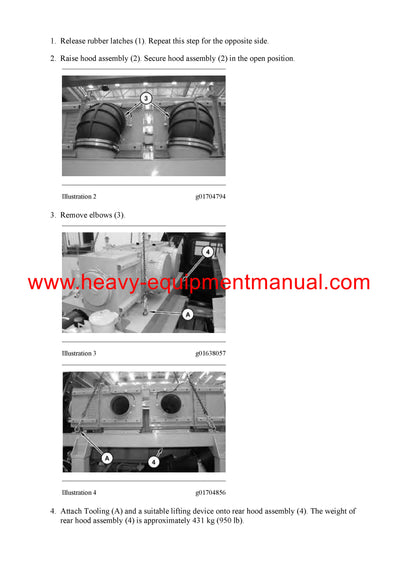 1. Release rubber latches (1). Repeat this step for the opposite side.

2. Raise hood assembly (2). Secure hood assembly (2) in the open position.

3

Illustration 2 g01704794

3. Remove elbows (3).

4

A

www.heavy-equipmentmanual.com

Illustration 3 g01638057

A

4

Illustration 4 g01704856

4. Attach Tooling (A) and a suitable lifting device onto rear hood assembly (4). The weight of rear hood assembly (4) is approximately 431 kg (950 lb).