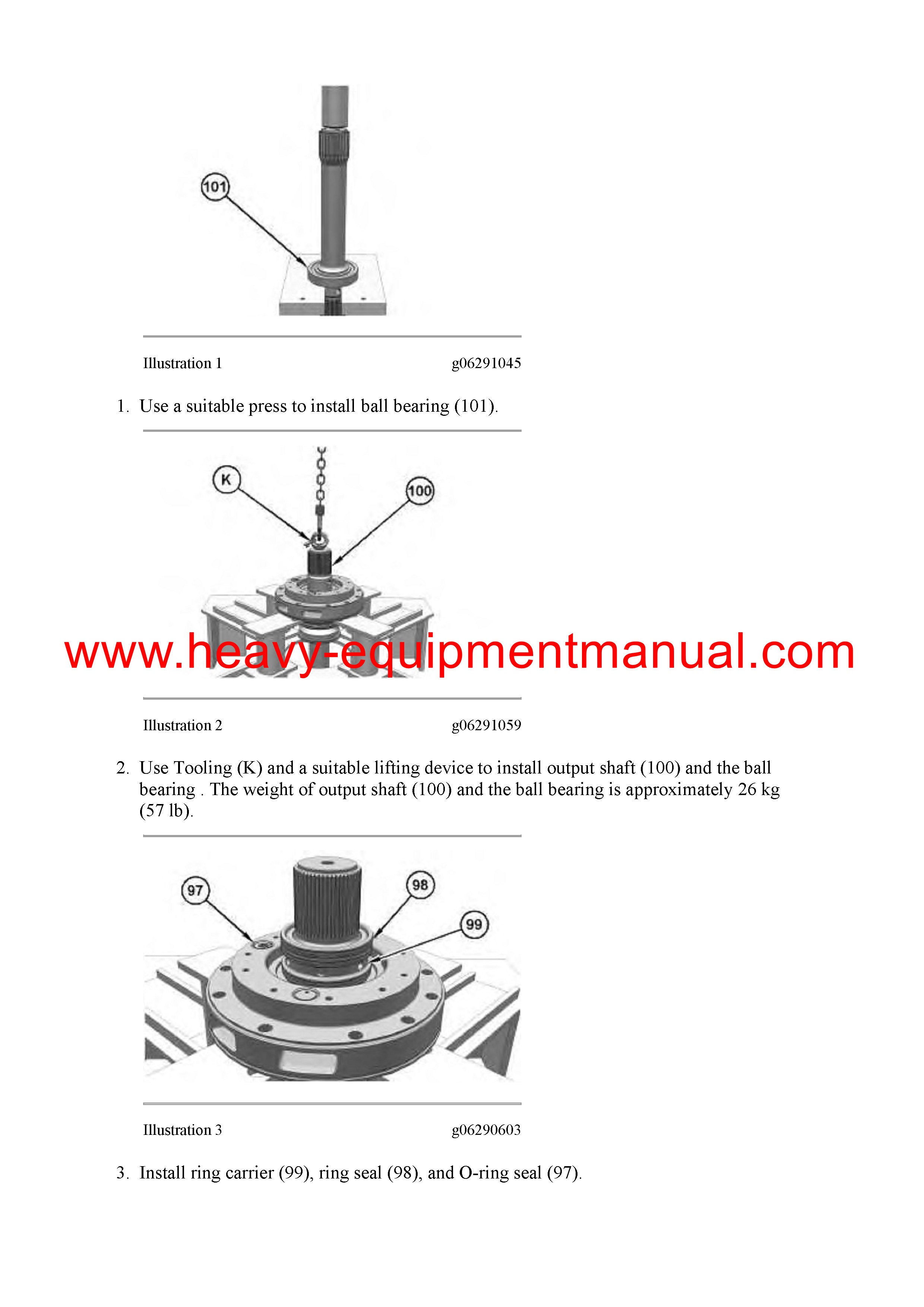 101

Illustration 1 g06291045

1. Use a suitable press to install ball bearing (101).

K

100

www.heavy-equipmentmanual.com

Illustration 2 g06291059

2. Use Tooling (K) and a suitable lifting device to install output shaft (100) and the ball bearing . The weight of output shaft (100) and the ball bearing is approximately 26 kg (57 lb).

97

98

99

Illustration 3 g06290603

3. Install ring carrier (99), ring seal (98), and O-ring seal (97).