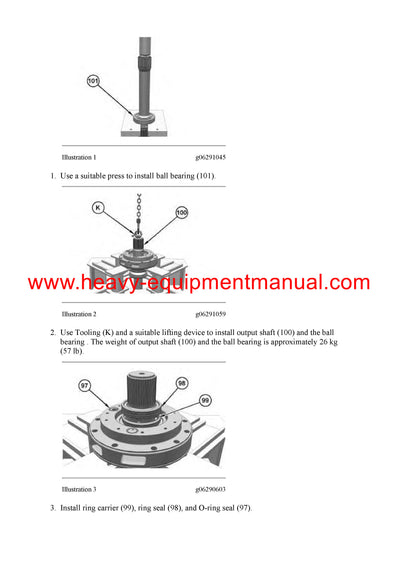 101

Illustration 1 g06291045

1. Use a suitable press to install ball bearing (101).

K

100

www.heavy-equipmentmanual.com

Illustration 2 g06291059

2. Use Tooling (K) and a suitable lifting device to install output shaft (100) and the ball bearing . The weight of output shaft (100) and the ball bearing is approximately 26 kg (57 lb).

97

98

99

Illustration 3 g06290603

3. Install ring carrier (99), ring seal (98), and O-ring seal (97).