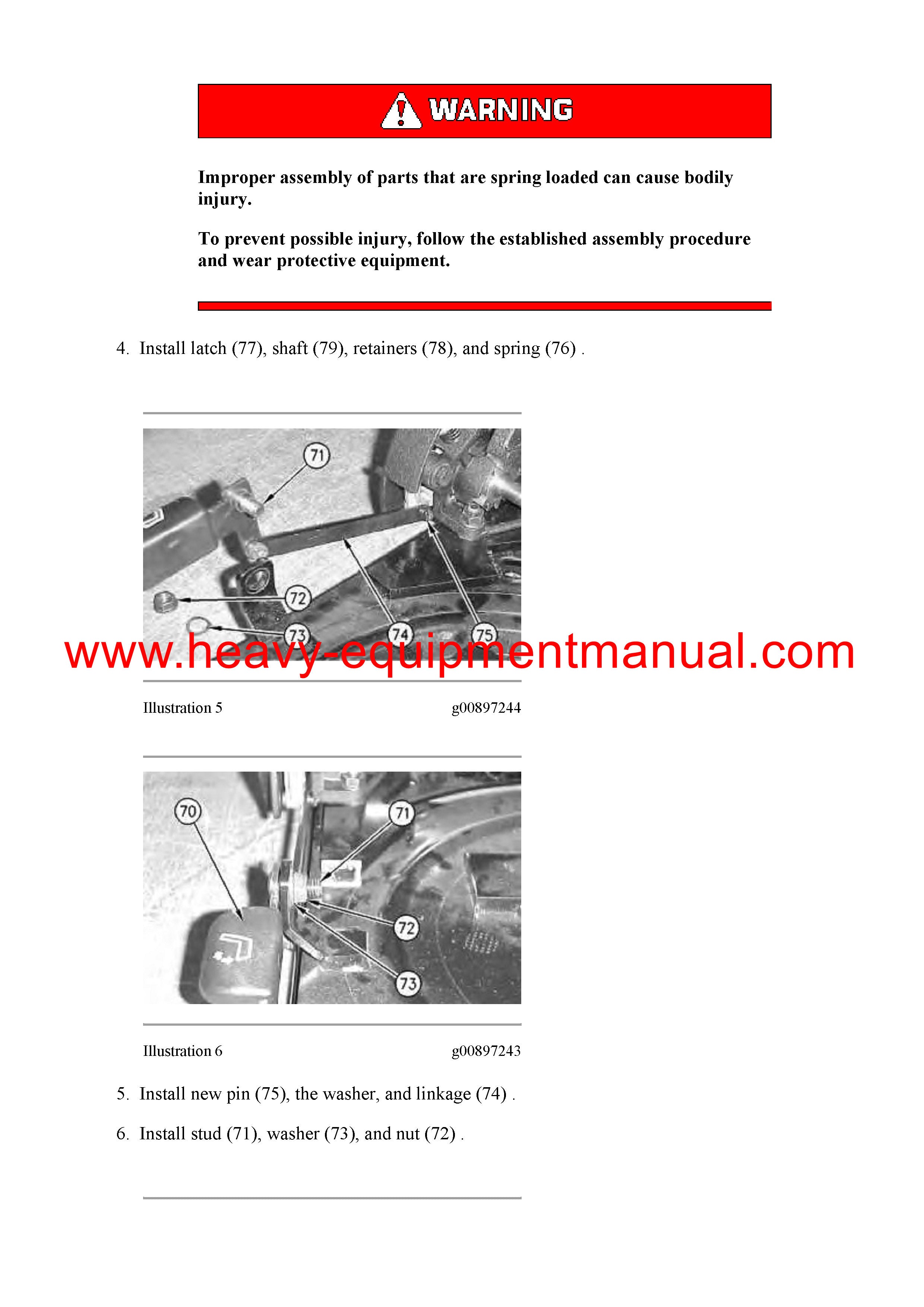 WARNING

Improper assembly of parts that are spring loaded can cause bodily injury.

To prevent possible injury, follow the established assembly procedure and wear protective equipment.

4. Install latch (77), shaft (79), retainers (78), and spring (76) .

71
72
73
74
75

www.heavy-equipmentmanual.com

Illustration 5 g00897244

70
71
72
73

Illustration 6 g00897243

5. Install new pin (75), the washer, and linkage (74) .

6. Install stud (71), washer (73), and nut (72) .