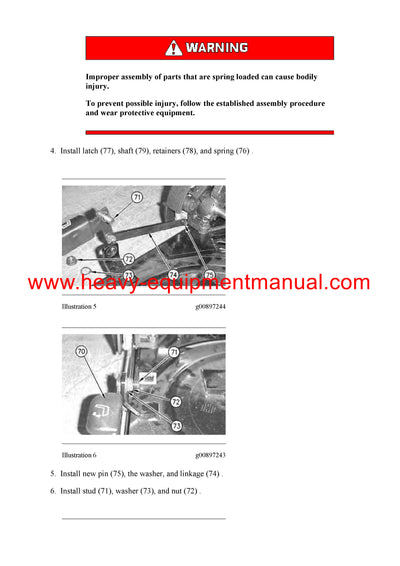 WARNING

Improper assembly of parts that are spring loaded can cause bodily injury.

To prevent possible injury, follow the established assembly procedure and wear protective equipment.

4. Install latch (77), shaft (79), retainers (78), and spring (76) .

71

72

73

74

75

www.heavy-equipmentmanual.com

Illustration 5 g00897244

70

71

72

73

Illustration 6 g00897243

5. Install new pin (75), the washer, and linkage (74) .

6. Install stud (71), washer (73), and nut (72) .