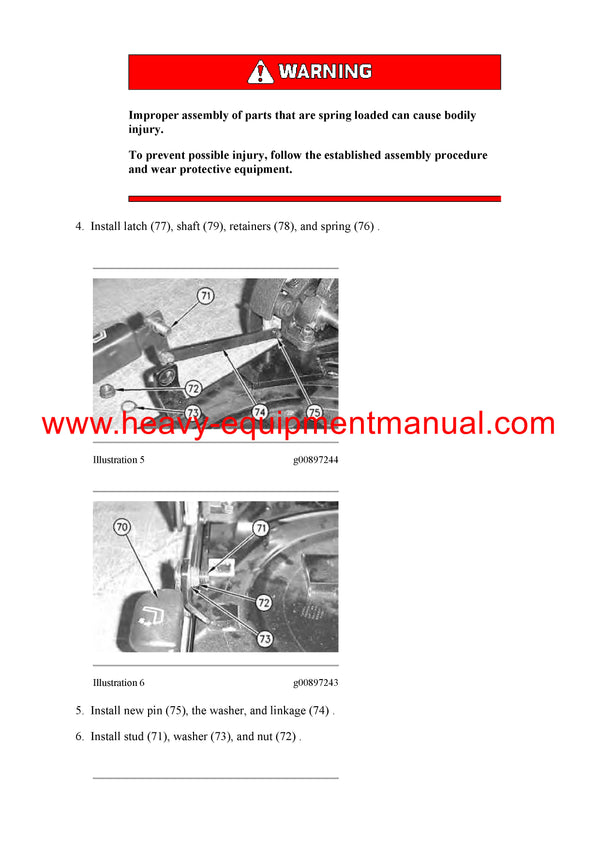 WARNING

Improper assembly of parts that are spring loaded can cause bodily injury.

To prevent possible injury, follow the established assembly procedure and wear protective equipment.

4. Install latch (77), shaft (79), retainers (78), and spring (76) .

71
72
73
74
75

www.heavy-equipmentmanual.com

Illustration 5 g00897244

70
71
72
73

Illustration 6 g00897243

5. Install new pin (75), the washer, and linkage (74) .

6. Install stud (71), washer (73), and nut (72) .