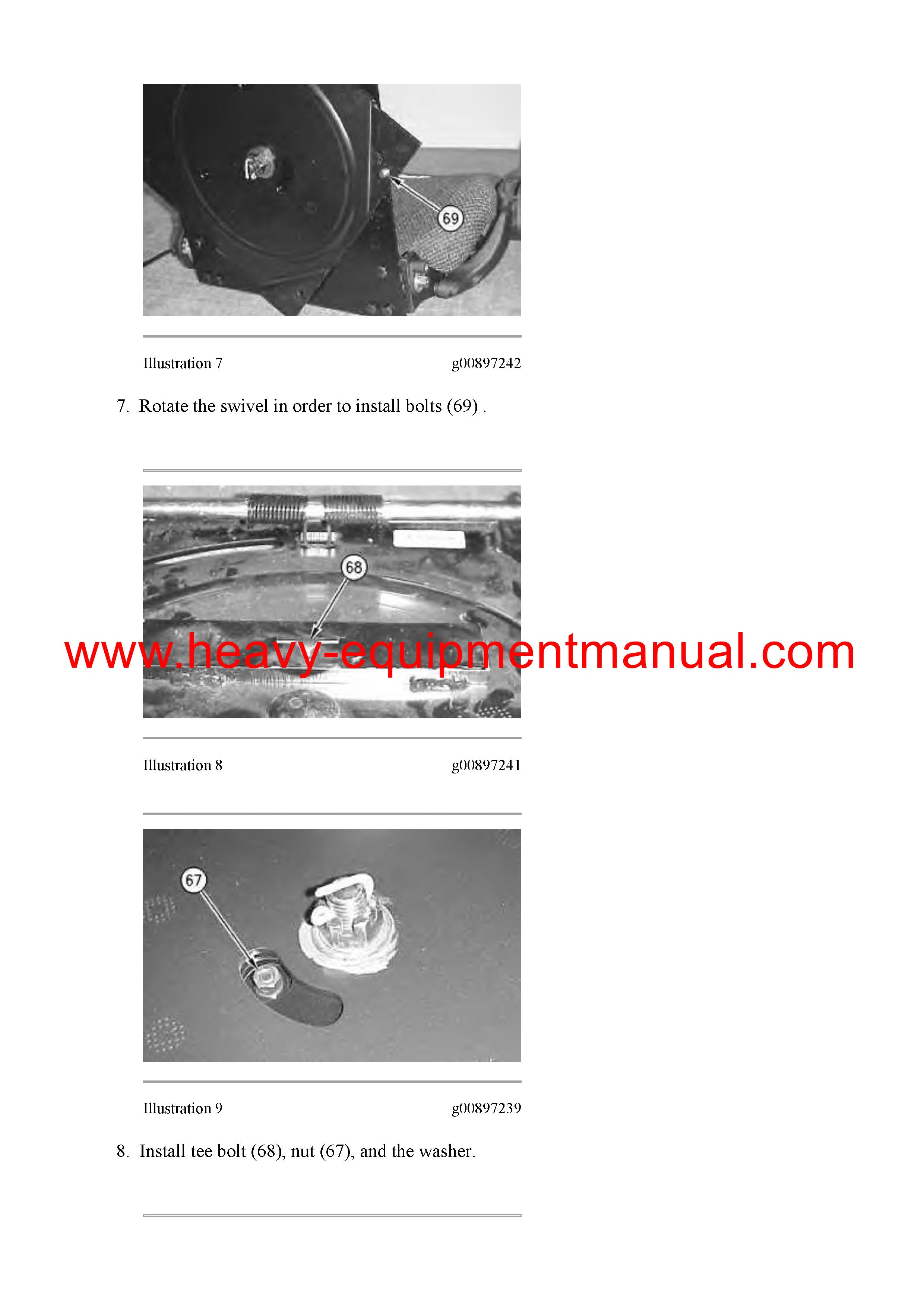 69

Illustration 7 g00897242

7. Rotate the swivel in order to install bolts (69) .

68

www.heavy-equipmentmanual.com

Illustration 8 g00897241

67

Illustration 9 g00897239

8. Install tee bolt (68), nut (67), and the washer.