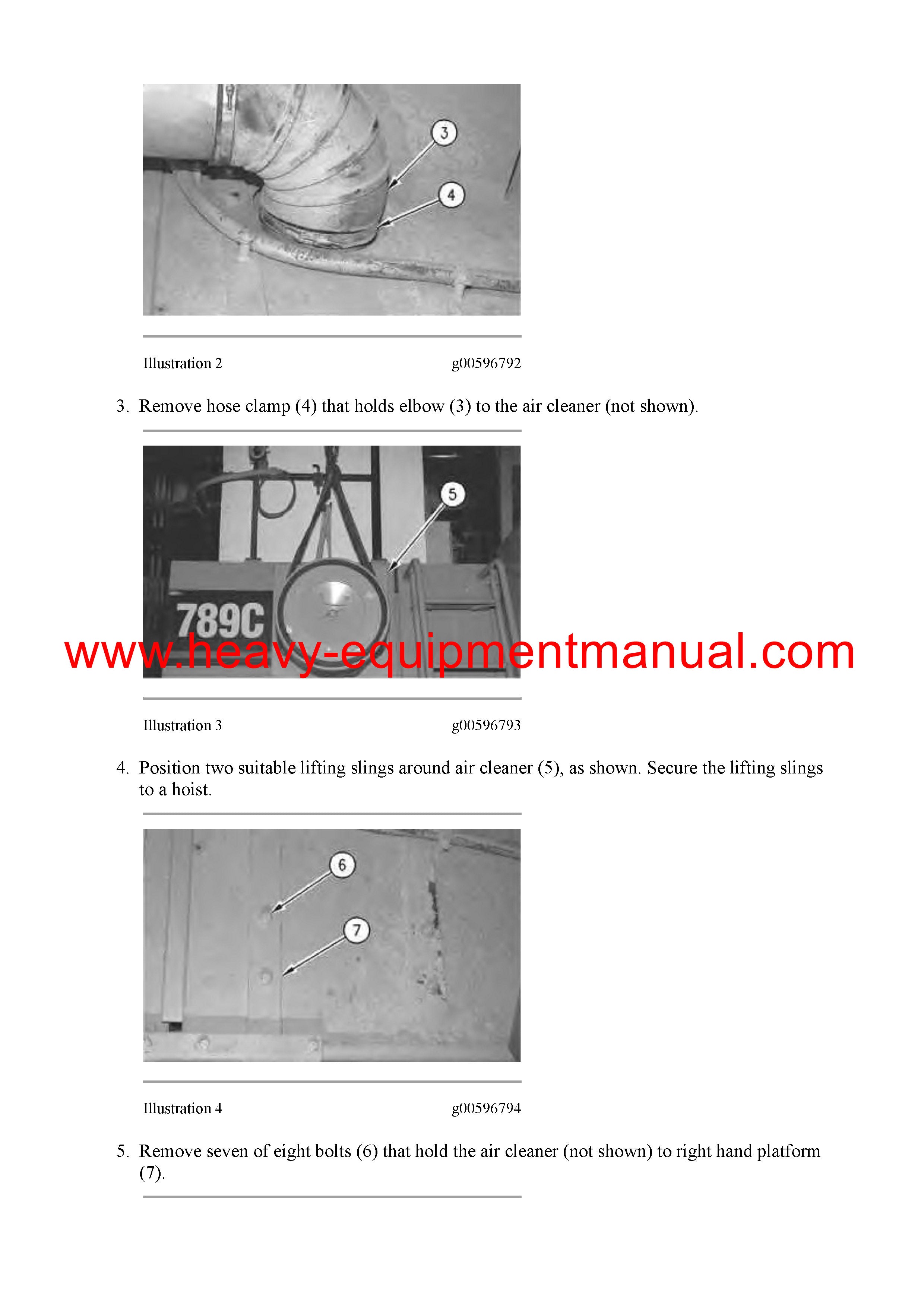 3

4

Illustration 2 g00596792

3. Remove hose clamp (4) that holds elbow (3) to the air cleaner (not shown).

5

789C

www.heavy-equipmentmanual.com

Illustration 3 g00596793

4. Position two suitable lifting slings around air cleaner (5), as shown. Secure the lifting slings to a hoist.

6

7

Illustration 4 g00596794

5. Remove seven of eight bolts (6) that hold the air cleaner (not shown) to right hand platform (7).