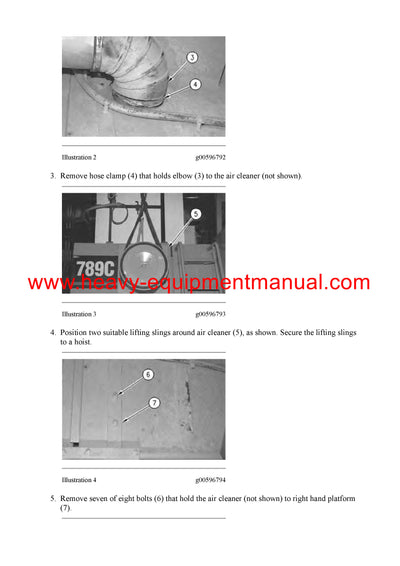 3

4

Illustration 2 g00596792

3. Remove hose clamp (4) that holds elbow (3) to the air cleaner (not shown).

5

789C

www.heavy-equipmentmanual.com

Illustration 3 g00596793

4. Position two suitable lifting slings around air cleaner (5), as shown. Secure the lifting slings to a hoist.

6

7

Illustration 4 g00596794

5. Remove seven of eight bolts (6) that hold the air cleaner (not shown) to right hand platform (7).