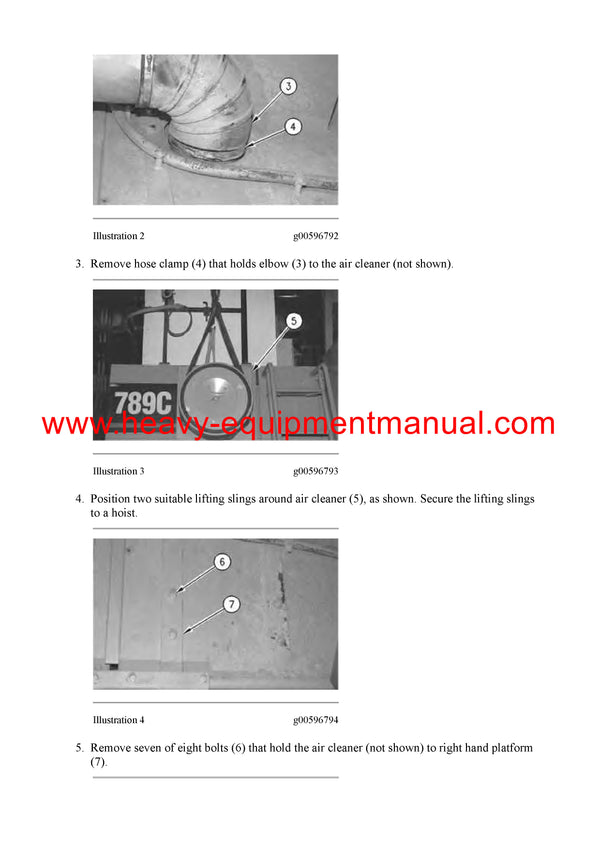 3

4

Illustration 2 g00596792

3. Remove hose clamp (4) that holds elbow (3) to the air cleaner (not shown).

5

789C

www.heavy-equipmentmanual.com

Illustration 3 g00596793

4. Position two suitable lifting slings around air cleaner (5), as shown. Secure the lifting slings to a hoist.

6

7

Illustration 4 g00596794

5. Remove seven of eight bolts (6) that hold the air cleaner (not shown) to right hand platform (7).