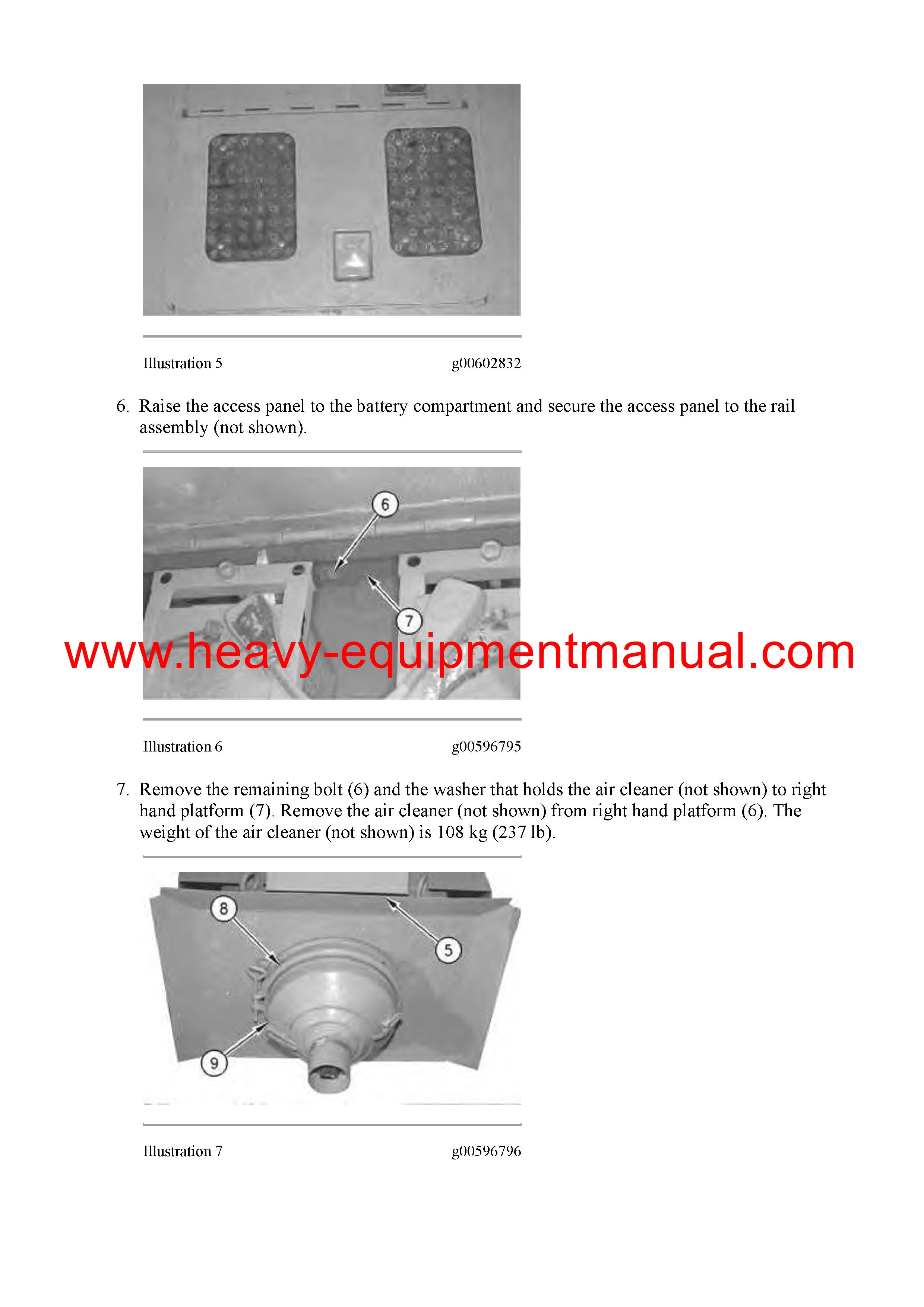 Illustration 5 g00602832

6. Raise the access panel to the battery compartment and secure the access panel to the rail assembly (not shown).

6

7

www.heavy-equipmentmanual.com

Illustration 6 g00596795

7. Remove the remaining bolt (6) and the washer that holds the air cleaner (not shown) to right hand platform (7). Remove the air cleaner (not shown) from right hand platform (6). The weight of the air cleaner (not shown) is 108 kg (237 lb).

8

5

9

Illustration 7 g00596796