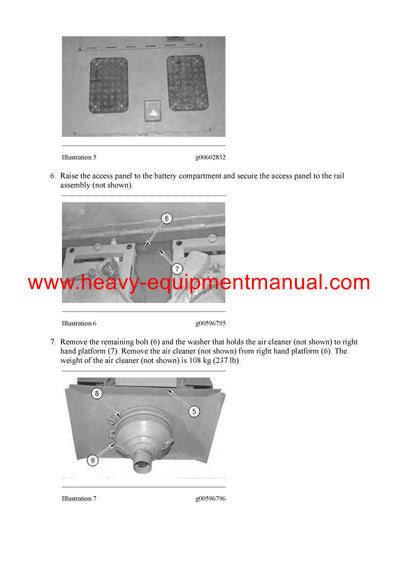 Illustration 5 g00602832

6. Raise the access panel to the battery compartment and secure the access panel to the rail assembly (not shown).

6

7

www.heavy-equipmentmanual.com

Illustration 6 g00596795

7. Remove the remaining bolt (6) and the washer that holds the air cleaner (not shown) to right hand platform (7). Remove the air cleaner (not shown) from right hand platform (6). The weight of the air cleaner (not shown) is 108 kg (237 lb).

8

5

9

Illustration 7 g00596796