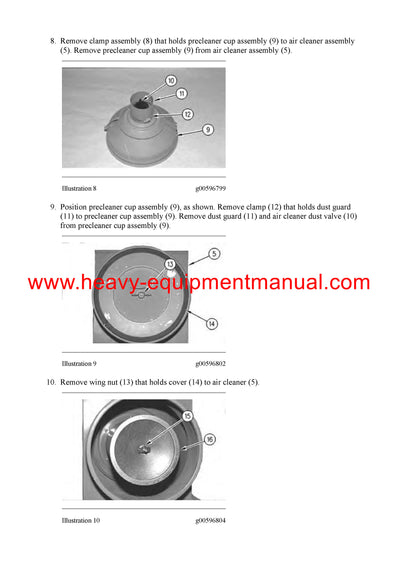 8. Remove clamp assembly (8) that holds precleaner cup assembly (9) to air cleaner assembly (5). Remove precleaner cup assembly (9) from air cleaner assembly (5).

10
11
12
9

Illustration 8 g00596799

9. Position precleaner cup assembly (9), as shown. Remove clamp (12) that holds dust guard (11) to precleaner cup assembly (9). Remove dust guard (11) and air cleaner dust valve (10) from precleaner cup assembly (9).

13
5
14

www.heavy-equipmentmanual.com

Illustration 9 g00596802

10. Remove wing nut (13) that holds cover (14) to air cleaner (5).

15
16

Illustration 10 g00596804