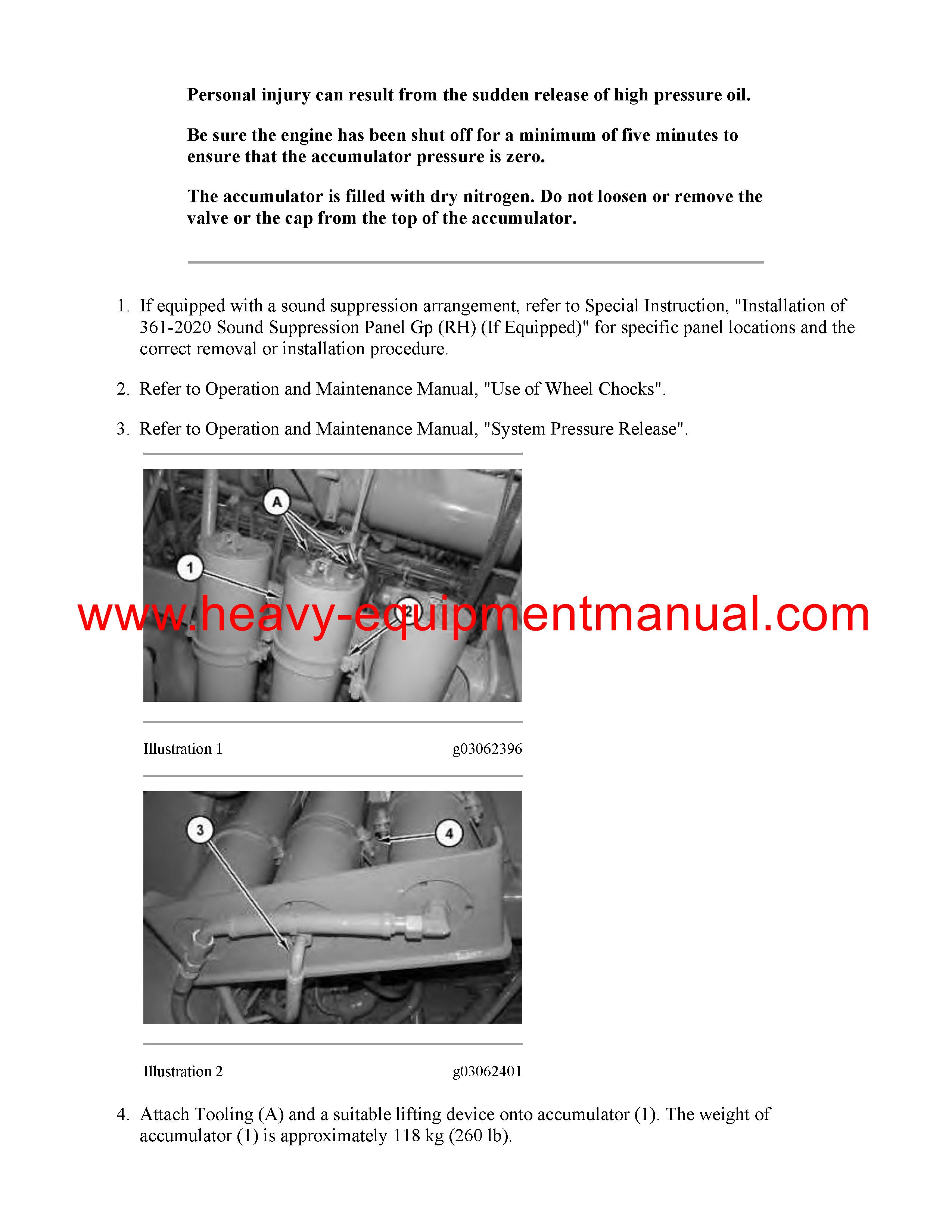 Personal injury can result from the sudden release of high pressure oil.

Be sure the engine has been shut off for a minimum of five minutes to ensure that the accumulator pressure is zero.

The accumulator is filled with dry nitrogen. Do not loosen or remove the valve or the cap from the top of the accumulator.

1. If equipped with a sound suppression arrangement, refer to Special Instruction, "Installation of 361-2020 Sound Suppression Panel Gp (RH) (If Equipped)" for specific panel locations and the correct removal or installation procedure.

2. Refer to Operation and Maintenance Manual, "Use of Wheel Chocks".

3. Refer to Operation and Maintenance Manual, "System Pressure Release".

A

1

2

www.heavy-equipmentmanual.com

Illustration 1 g03062396

3

4

Illustration 2 g03062401

4. Attach Tooling (A) and a suitable lifting device onto accumulator (1). The weight of accumulator (1) is approximately 118 kg (260 lb).