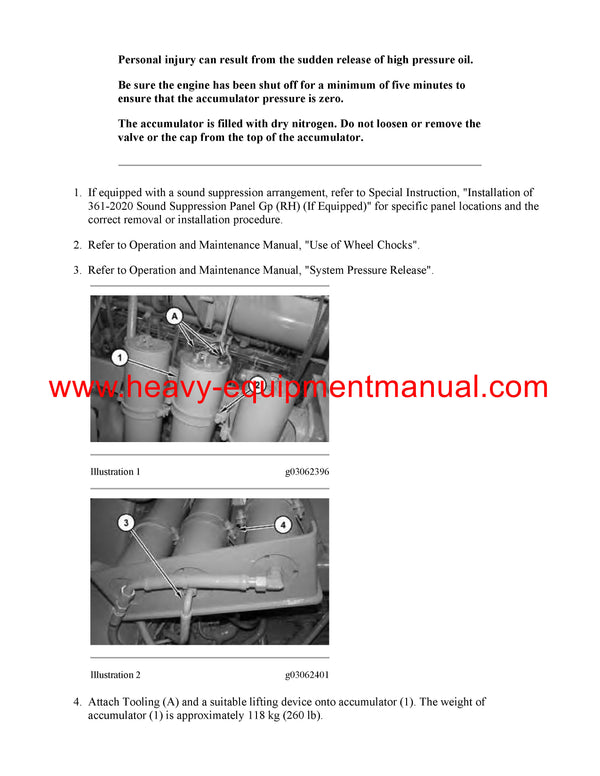 Personal injury can result from the sudden release of high pressure oil.

Be sure the engine has been shut off for a minimum of five minutes to ensure that the accumulator pressure is zero.

The accumulator is filled with dry nitrogen. Do not loosen or remove the valve or the cap from the top of the accumulator.

1. If equipped with a sound suppression arrangement, refer to Special Instruction, "Installation of 361-2020 Sound Suppression Panel Gp (RH) (If Equipped)" for specific panel locations and the correct removal or installation procedure.

2. Refer to Operation and Maintenance Manual, "Use of Wheel Chocks".

3. Refer to Operation and Maintenance Manual, "System Pressure Release".

A
1
2

www.heavy-equipmentmanual.com

Illustration 1 g03062396

3
4

Illustration 2 g03062401

4. Attach Tooling (A) and a suitable lifting device onto accumulator (1). The weight of accumulator (1) is approximately 118 kg (260 lb).