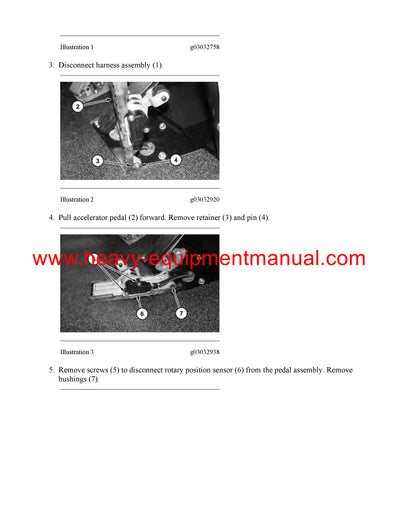 Illustration 1 g03032758

3. Disconnect harness assembly (1).

2

3

4

Illustration 2 g03032920

4. Pull accelerator pedal (2) forward. Remove retainer (3) and pin (4).

www.heavy-equipmentmanual.com

6

7

Illustration 3 g03032938

5. Remove screws (5) to disconnect rotary position sensor (6) from the pedal assembly. Remove bushings (7).