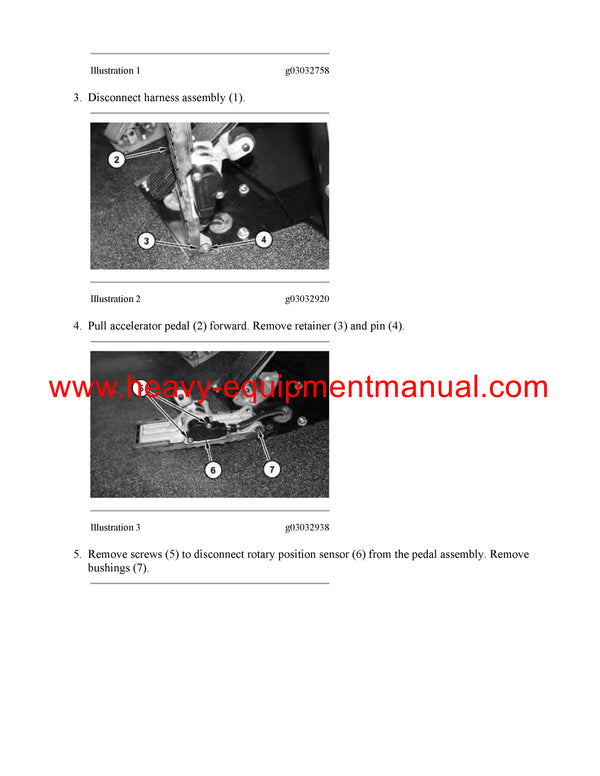 Illustration 1 g03032758

3. Disconnect harness assembly (1).

2

3

4

Illustration 2 g03032920

4. Pull accelerator pedal (2) forward. Remove retainer (3) and pin (4).

www.heavy-equipmentmanual.com

5

6

7

Illustration 3 g03032938

5. Remove screws (5) to disconnect rotary position sensor (6) from the pedal assembly. Remove bushings (7).