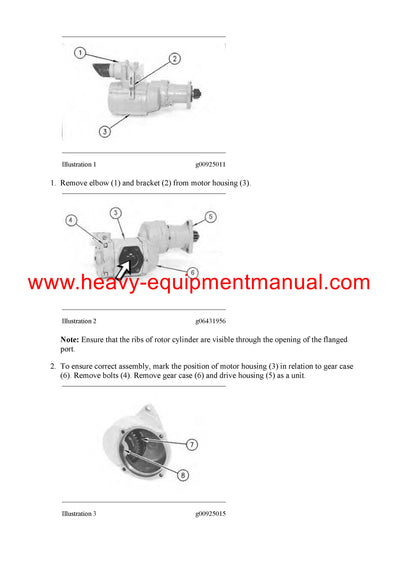 1

2

3

Illustration 1 g00925011

1. Remove elbow (1) and bracket (2) from motor housing (3).

4

3

5

6

www.heavy-equipmentmanual.com

Illustration 2 g06431956

**Note:** Ensure that the ribs of rotor cylinder are visible through the opening of the flanged port.

2. To ensure correct assembly, mark the position of motor housing (3) in relation to gear case (6). Remove bolts (4). Remove gear case (6) and drive housing (5) as a unit.

7

8

Illustration 3 g00925015