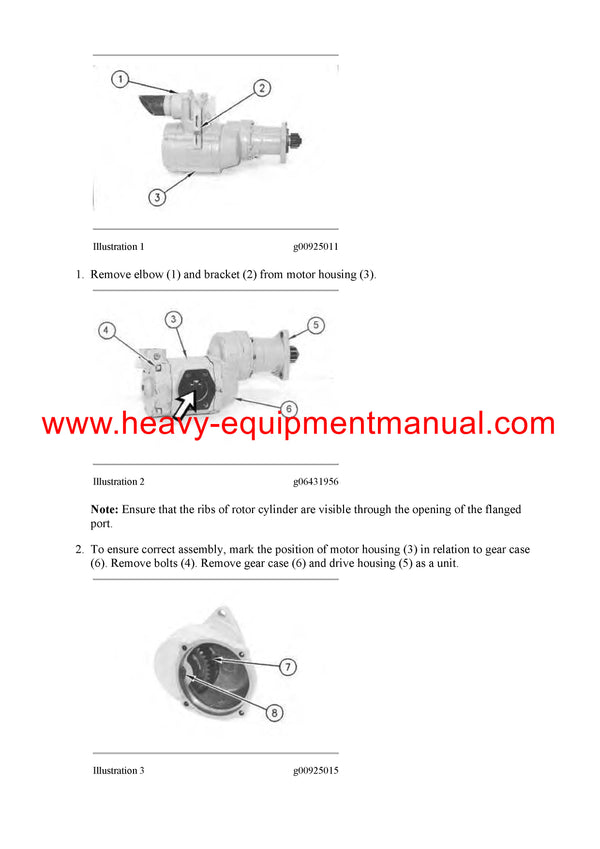 1
2
3

Illustration 1 g00925011

1. Remove elbow (1) and bracket (2) from motor housing (3).

4
3
5
6

www.heavy-equipmentmanual.com

Illustration 2 g06431956

**Note:** Ensure that the ribs of rotor cylinder are visible through the opening of the flanged port.

2. To ensure correct assembly, mark the position of motor housing (3) in relation to gear case (6). Remove bolts (4). Remove gear case (6) and drive housing (5) as a unit.

7
8

Illustration 3 g00925015