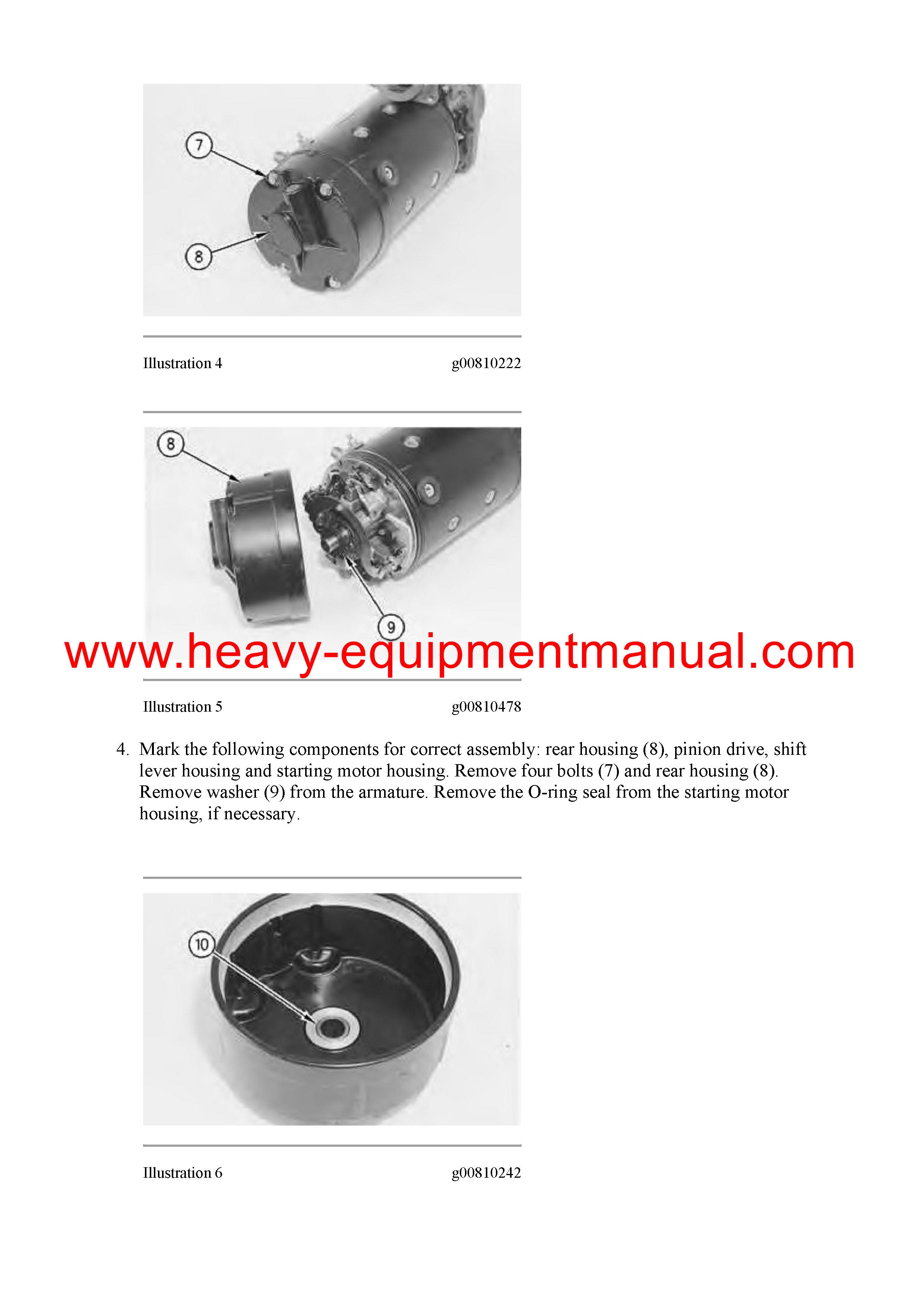 7

8

Illustration 4 g00810222

8

9

www.heavy-equipmentmanual.com

Illustration 5 g00810478

4. Mark the following components for correct assembly: rear housing (8), pinion drive, shift lever housing and starting motor housing. Remove four bolts (7) and rear housing (8). Remove washer (9) from the armature. Remove the O-ring seal from the starting motor housing, if necessary.

10

Illustration 6 g00810242