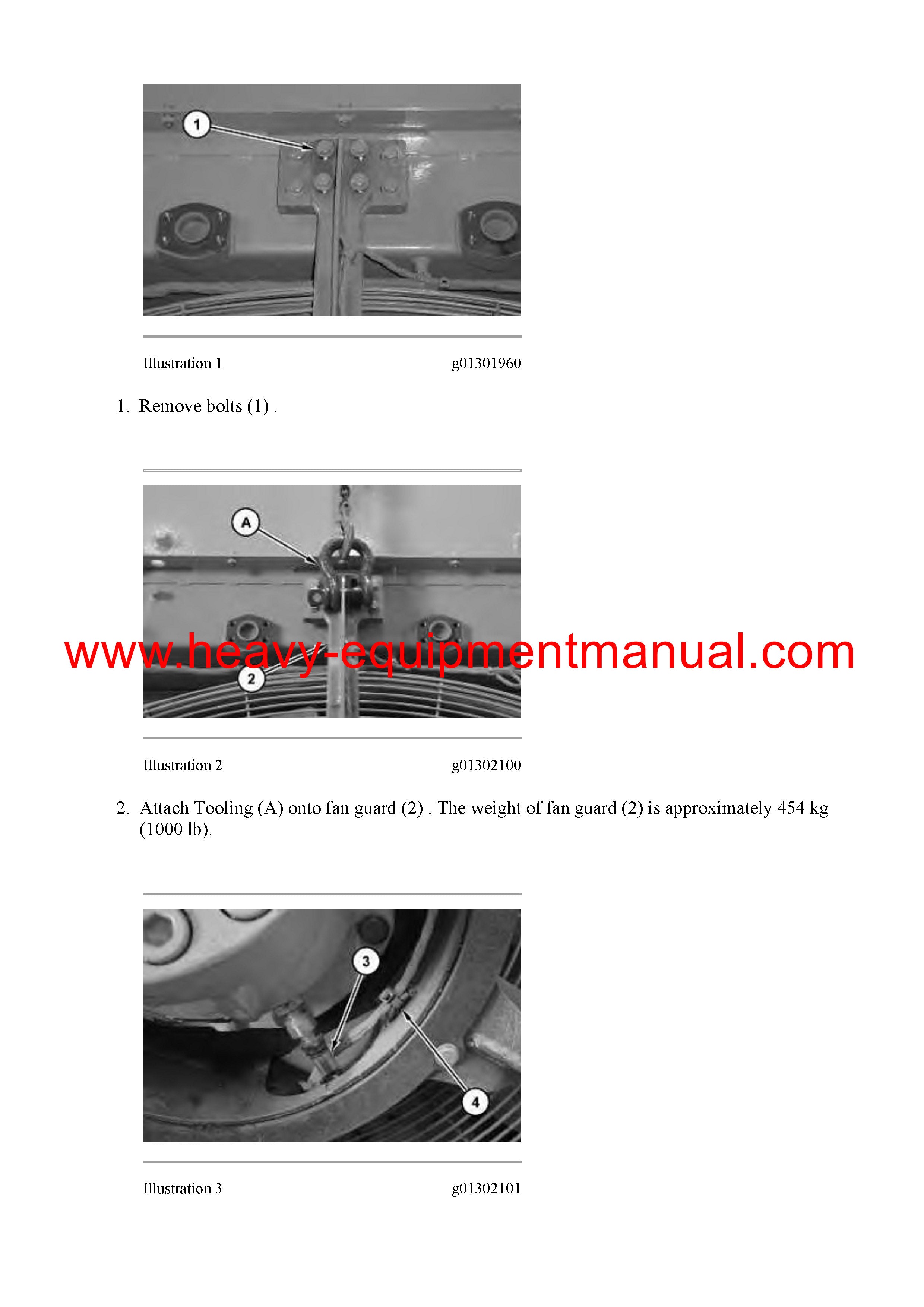 1

Illustration 1 g01301960

1. Remove bolts (1) .

A

2

www.heavy-equipmentmanual.com

Illustration 2 g01302100

2. Attach Tooling (A) onto fan guard (2) . The weight of fan guard (2) is approximately 454 kg (1000 lb).

3

4

Illustration 3 g01302101