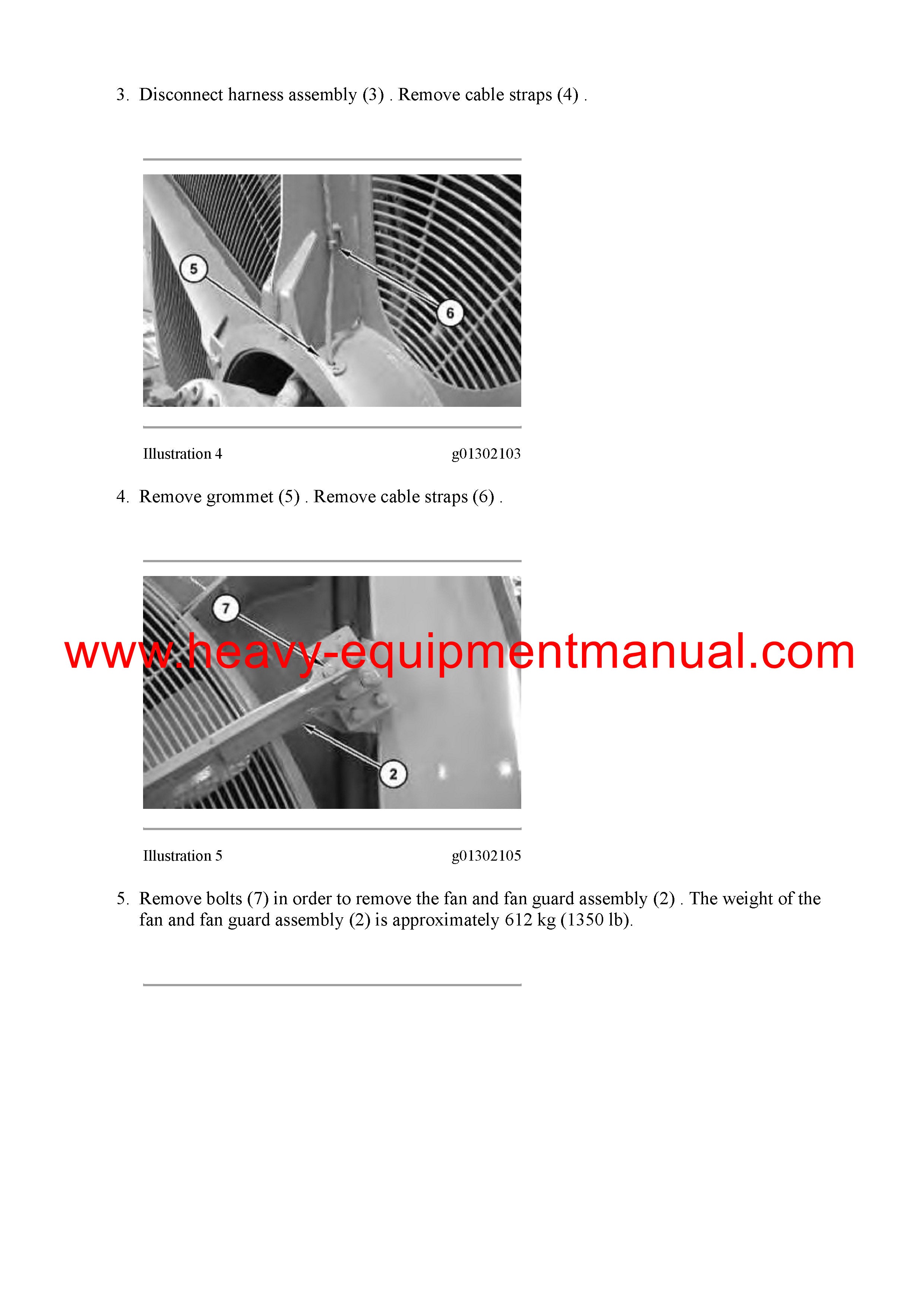 3. Disconnect harness assembly (3) . Remove cable straps (4) .

5

6

Illustration 4 g01302103

4. Remove grommet (5) . Remove cable straps (6) .

7

www.heavy-equipmentmanual.com

2

Illustration 5 g01302105

5. Remove bolts (7) in order to remove the fan and fan guard assembly (2) . The weight of the fan and fan guard assembly (2) is approximately 612 kg (1350 lb).