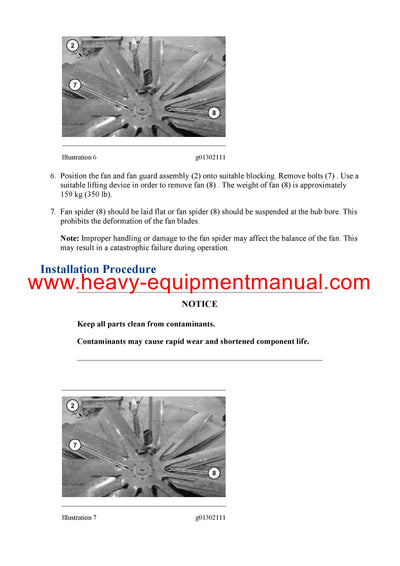 2

7

8

Illustration 6 g01302111

6. Position the fan and fan guard assembly (2) onto suitable blocking. Remove bolts (7) . Use a suitable lifting device in order to remove fan (8) . The weight of fan (8) is approximately 159 kg (350 lb).

7. Fan spider (8) should be laid flat or fan spider (8) should be suspended at the hub bore. This prohibits the deformation of the fan blades.

Note: Improper handling or damage to the fan spider may affect the balance of the fan. This may result in a catastrophic failure during operation.

Installation Procedure

www.heavy-equipmentmanual.com

NOTICE

Keep all parts clean from contaminants.

Contaminants may cause rapid wear and shortened component life.

2

7

8

Illustration 7 g01302111