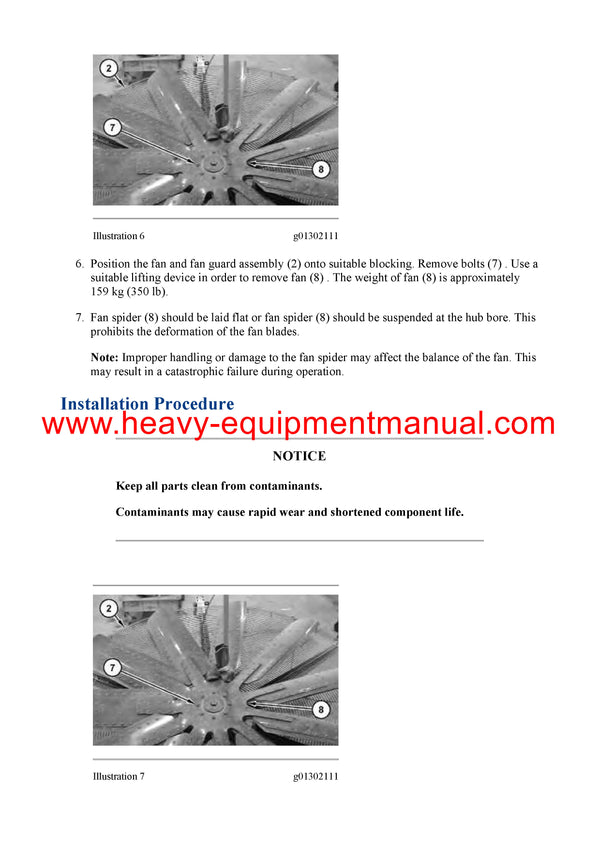 2

7

8

Illustration 6 g01302111

6. Position the fan and fan guard assembly (2) onto suitable blocking. Remove bolts (7) . Use a suitable lifting device in order to remove fan (8) . The weight of fan (8) is approximately 159 kg (350 lb).

7. Fan spider (8) should be laid flat or fan spider (8) should be suspended at the hub bore. This prohibits the deformation of the fan blades.

Note: Improper handling or damage to the fan spider may affect the balance of the fan. This may result in a catastrophic failure during operation.

Installation Procedure

www.heavy-equipmentmanual.com

NOTICE

Keep all parts clean from contaminants.

Contaminants may cause rapid wear and shortened component life.

2

7

8

Illustration 7 g01302111