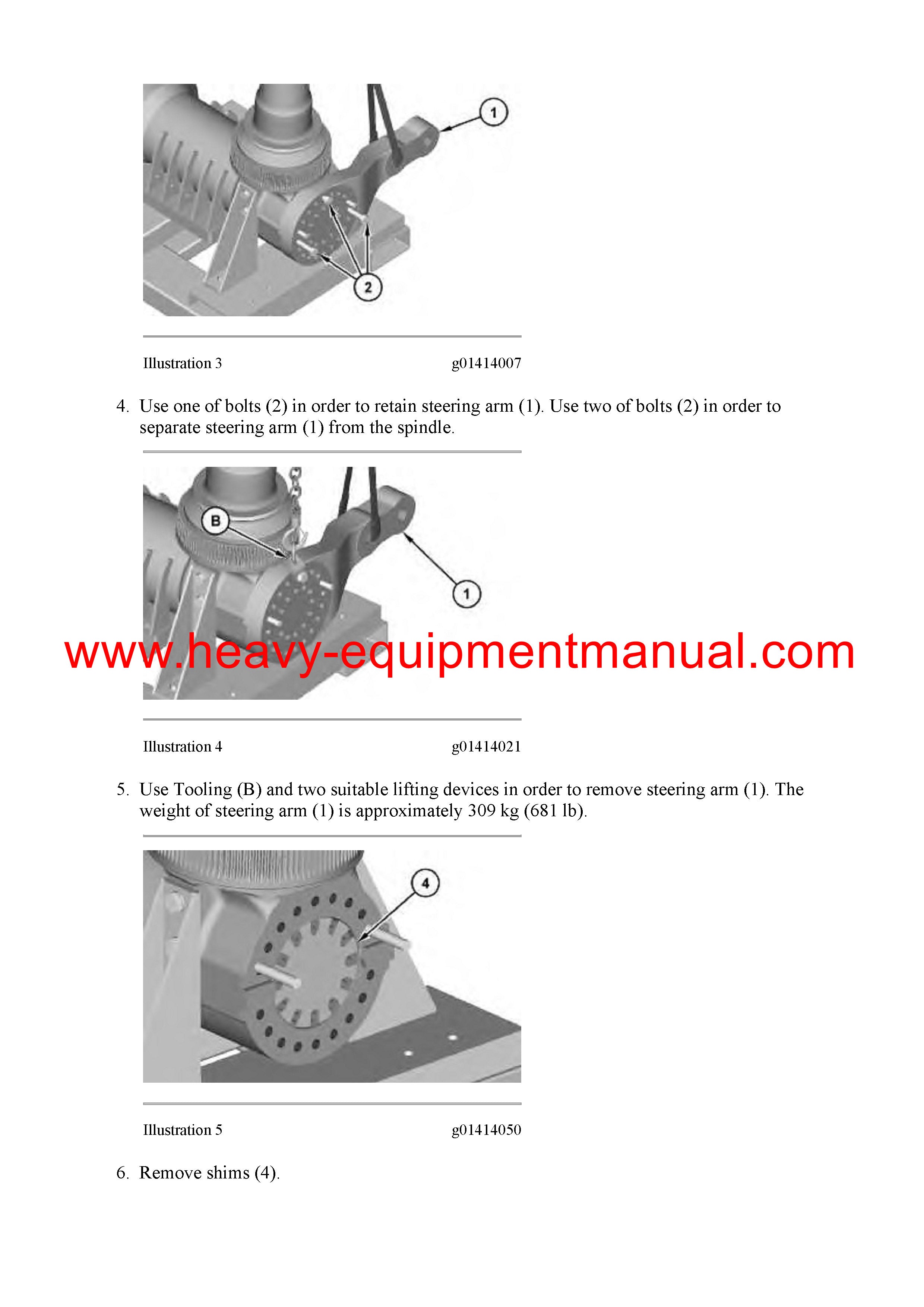 1

2

Illustration 3 g01414007

4. Use one of bolts (2) in order to retain steering arm (1). Use two of bolts (2) in order to separate steering arm (1) from the spindle.

B

1

www.heavy-equipmentmanual.com

Illustration 4 g01414021

5. Use Tooling (B) and two suitable lifting devices in order to remove steering arm (1). The weight of steering arm (1) is approximately 309 kg (681 lb).

4

Illustration 5 g01414050

6. Remove shims (4).