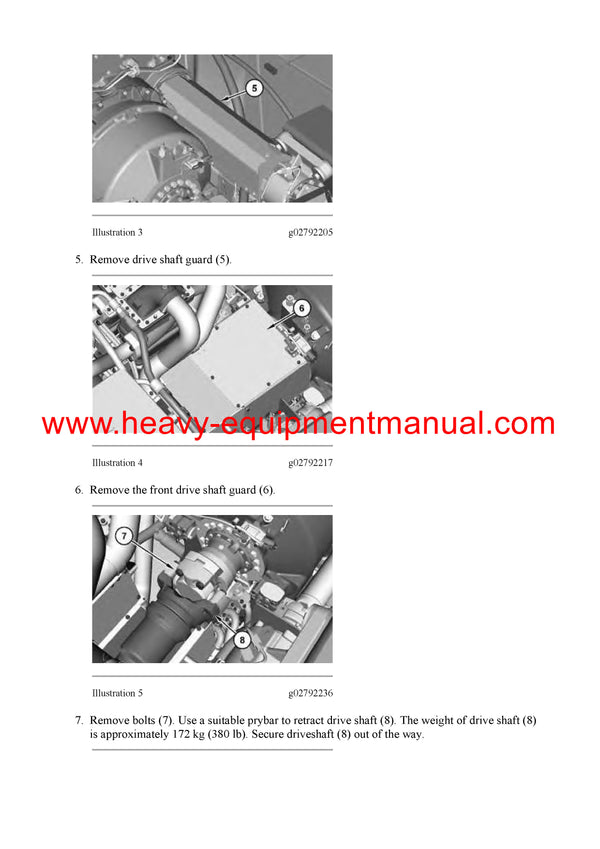 5

Illustration 3 g02792205

5. Remove drive shaft guard (5).

6

www.heavy-equipmentmanual.com

Illustration 4 g02792217

6. Remove the front drive shaft guard (6).

7

8

Illustration 5 g02792236

7. Remove bolts (7). Use a suitable prybar to retract drive shaft (8). The weight of drive shaft (8) is approximately 172 kg (380 lb). Secure driveshaft (8) out of the way.