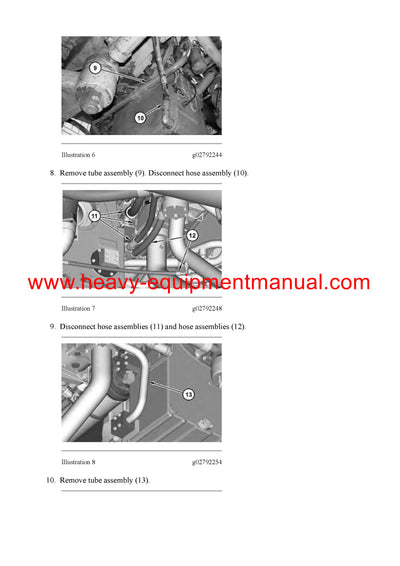 9

10

Illustration 6 g02792244

8. Remove tube assembly (9). Disconnect hose assembly (10).

11

12

www.heavy-equipmentmanual.com

Illustration 7 g02792248

9. Disconnect hose assemblies (11) and hose assemblies (12).

13

Illustration 8 g02792254

10. Remove tube assembly (13).