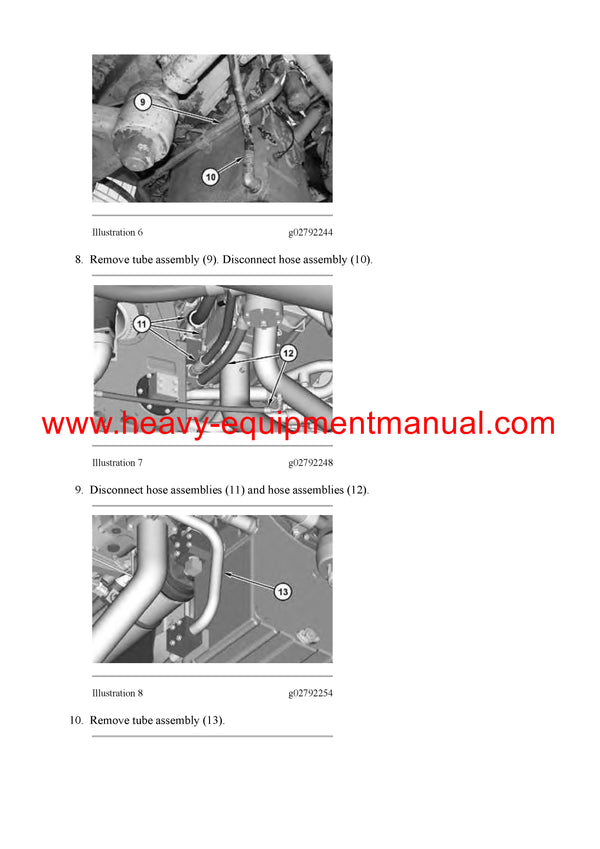 9

10

Illustration 6 g02792244

8. Remove tube assembly (9). Disconnect hose assembly (10).

11

12

www.heavy-equipmentmanual.com

Illustration 7 g02792248

9. Disconnect hose assemblies (11) and hose assemblies (12).

13

Illustration 8 g02792254

10. Remove tube assembly (13).