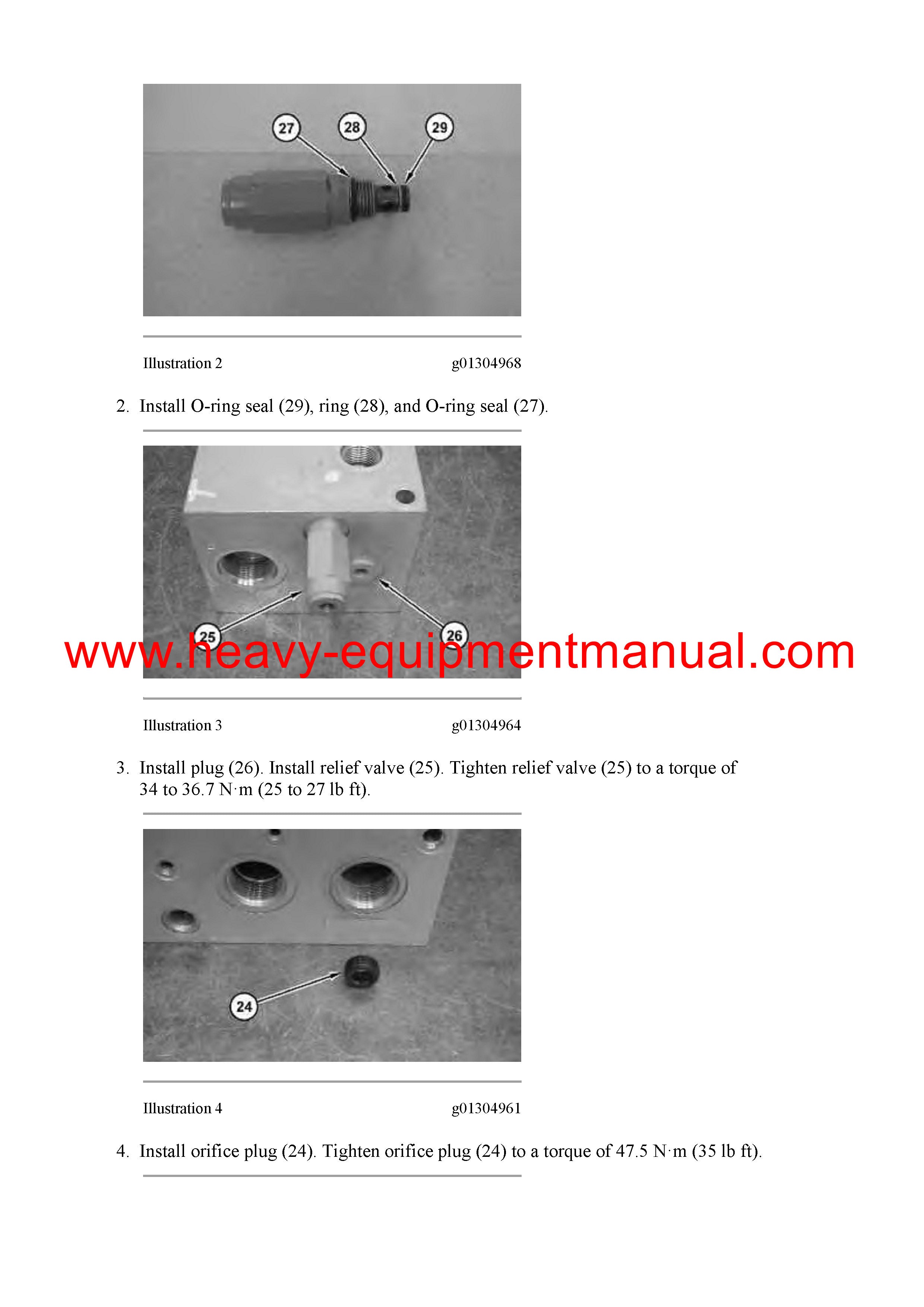 27
28
29

Illustration 2 g01304968

2. Install O-ring seal (29), ring (28), and O-ring seal (27).

25
26

www.heavy-equipmentmanual.com

Illustration 3 g01304964

3. Install plug (26). Install relief valve (25). Tighten relief valve (25) to a torque of 34 to 36.7 N·m (25 to 27 lb ft).

24

Illustration 4 g01304961

4. Install orifice plug (24). Tighten orifice plug (24) to a torque of 47.5 N·m (35 lb ft).