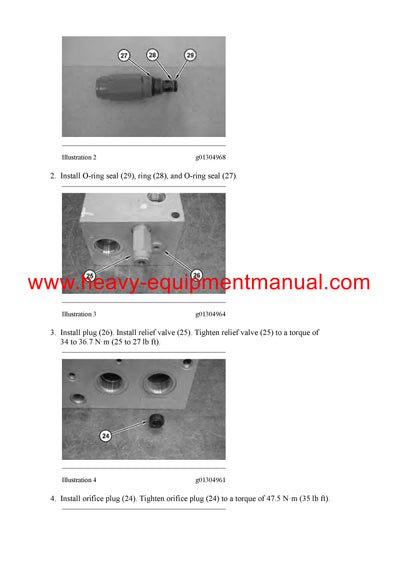 27
28
29

Illustration 2 g01304968

2. Install O-ring seal (29), ring (28), and O-ring seal (27).

25
26

www.heavy-equipmentmanual.com

Illustration 3 g01304964

3. Install plug (26). Install relief valve (25). Tighten relief valve (25) to a torque of 34 to 36.7 N·m (25 to 27 lb ft).

24

Illustration 4 g01304961

4. Install orifice plug (24). Tighten orifice plug (24) to a torque of 47.5 N·m (35 lb ft).