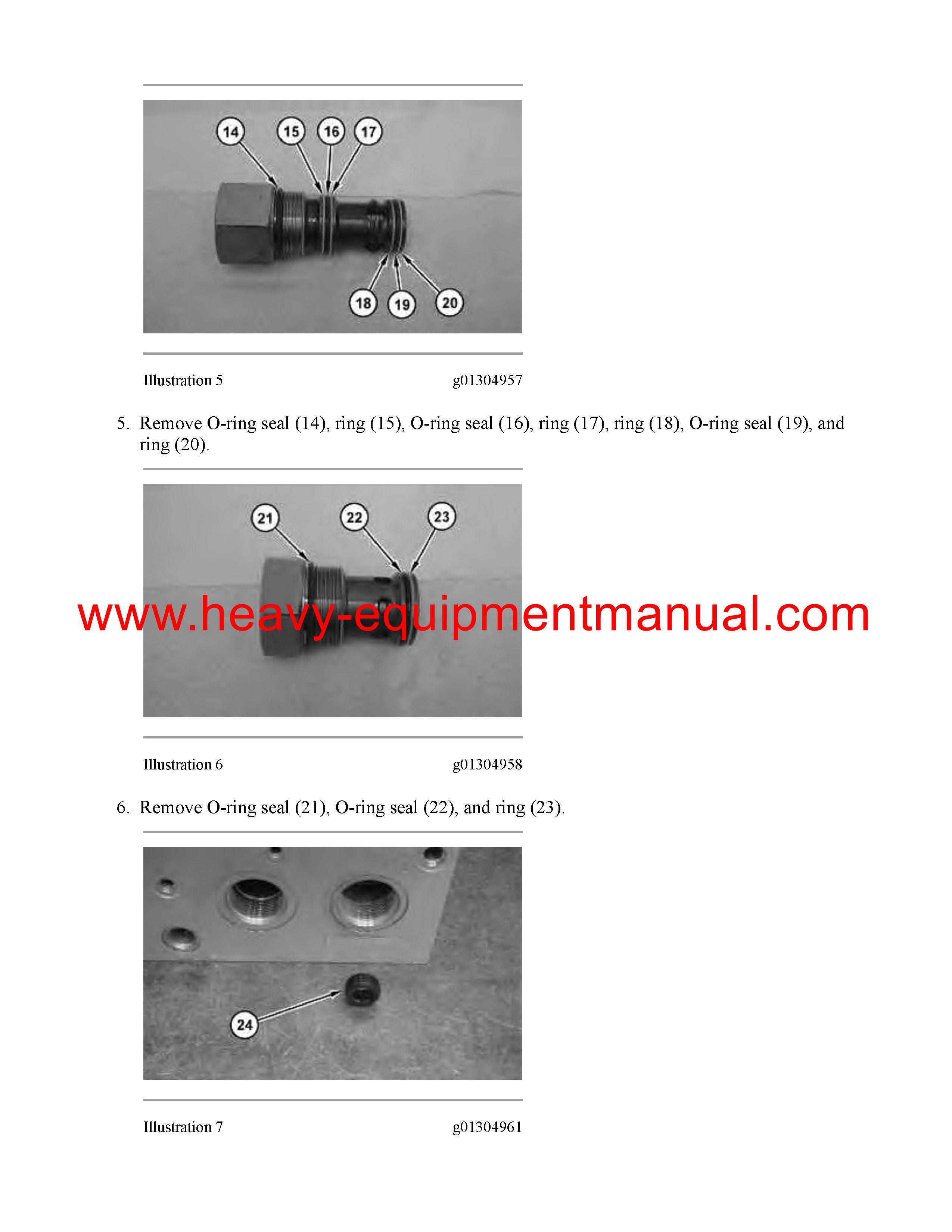 14
15
16
17
18
19
20

Illustration 5 g01304957

5. Remove O-ring seal (14), ring (15), O-ring seal (16), ring (17), ring (18), O-ring seal (19), and ring (20).

21
22
23

www.heavy-equipmentmanual.com

Illustration 6 g01304958

6. Remove O-ring seal (21), O-ring seal (22), and ring (23).

24

Illustration 7 g01304961