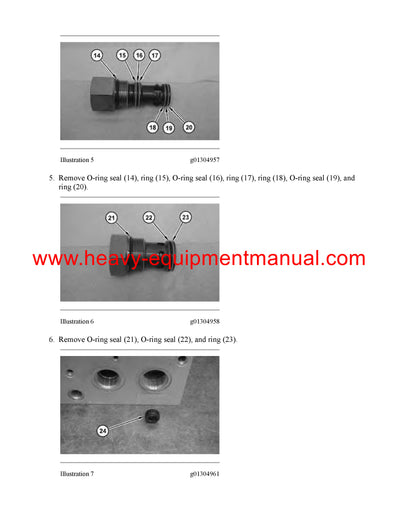 14 15 16 17

18 19 20

Illustration 5 g01304957

5. Remove O-ring seal (14), ring (15), O-ring seal (16), ring (17), ring (18), O-ring seal (19), and ring (20).

21 22 23

www.heavy-equipmentmanual.com

Illustration 6 g01304958

6. Remove O-ring seal (21), O-ring seal (22), and ring (23).

24

Illustration 7 g01304961