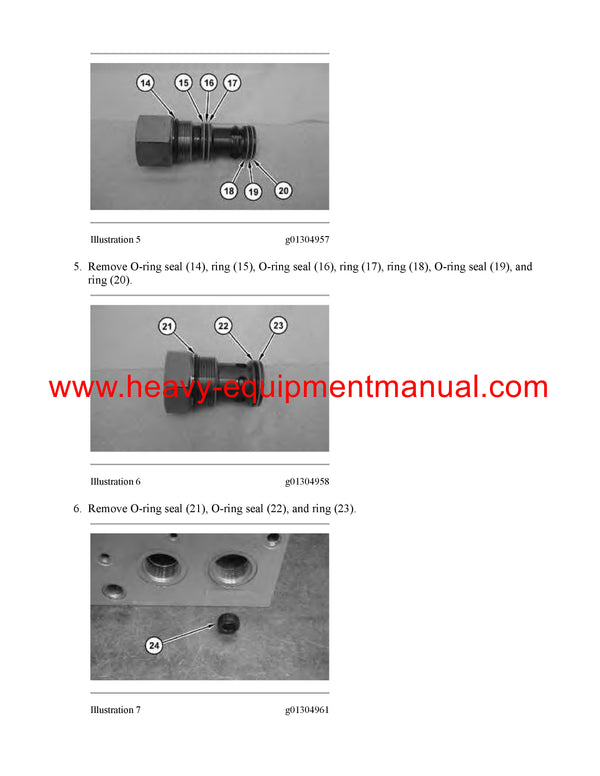 14 15 16 17

18 19 20

Illustration 5 g01304957

5. Remove O-ring seal (14), ring (15), O-ring seal (16), ring (17), ring (18), O-ring seal (19), and ring (20).

21 22 23

www.heavy-equipmentmanual.com

Illustration 6 g01304958

6. Remove O-ring seal (21), O-ring seal (22), and ring (23).

24

Illustration 7 g01304961