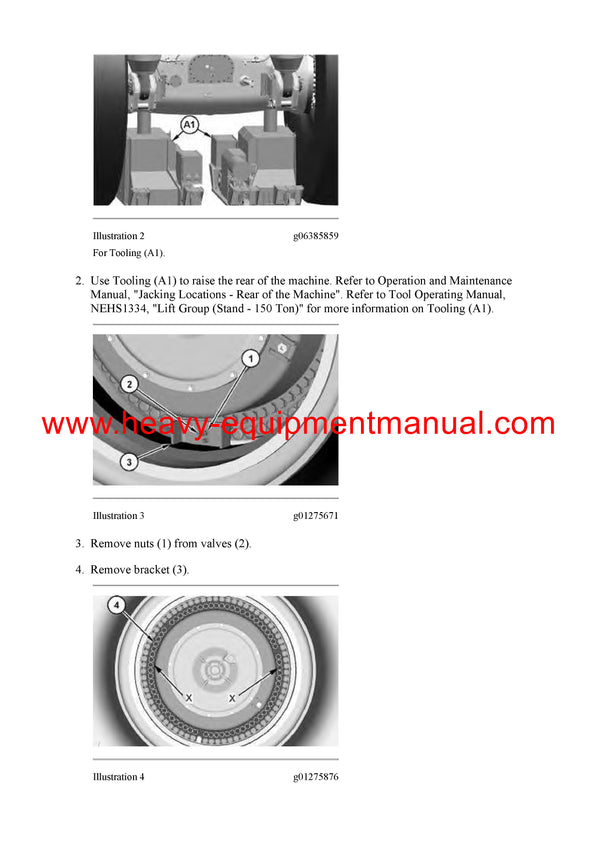 A1

Illustration 2 g06385859

For Tooling (A1).

2. Use Tooling (A1) to raise the rear of the machine. Refer to Operation and Maintenance Manual, "Jacking Locations - Rear of the Machine". Refer to Tool Operating Manual, NEHS1334, "Lift Group (Stand - 150 Ton)" for more information on Tooling (A1).

1

2

3

www.heavy-equipmentmanual.com

Illustration 3 g01275671

3. Remove nuts (1) from valves (2).

4. Remove bracket (3).

4

X

X

Illustration 4 g01275876