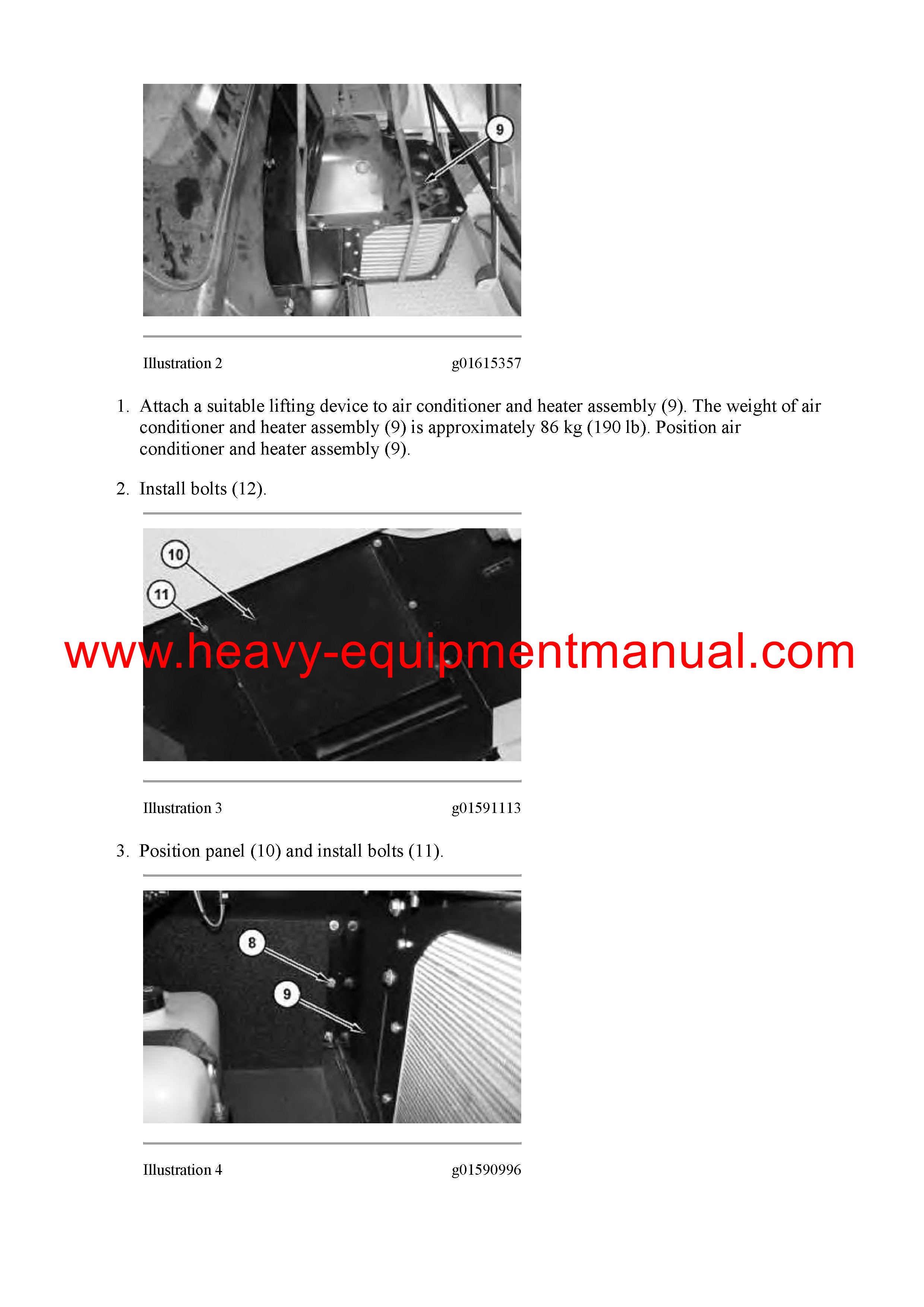 9

Illustration 2 g01615357

1. Attach a suitable lifting device to air conditioner and heater assembly (9). The weight of air conditioner and heater assembly (9) is approximately 86 kg (190 lb). Position air conditioner and heater assembly (9).

2. Install bolts (12).

10

11

www.heavy-equipmentmanual.com

Illustration 3 g01591113

3. Position panel (10) and install bolts (11).

8

9

Illustration 4 g01590996