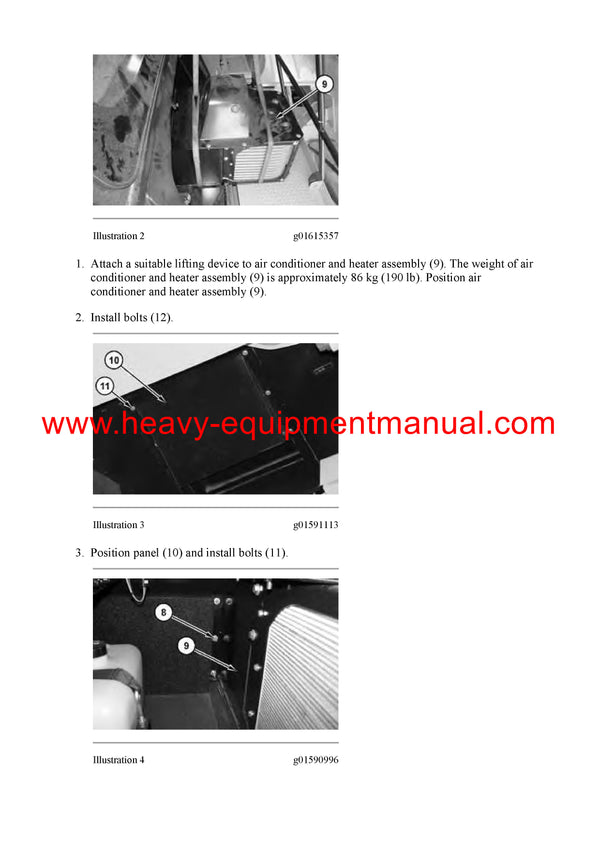 9

Illustration 2 g01615357

1. Attach a suitable lifting device to air conditioner and heater assembly (9). The weight of air conditioner and heater assembly (9) is approximately 86 kg (190 lb). Position air conditioner and heater assembly (9).

2. Install bolts (12).

10

11

www.heavy-equipmentmanual.com

Illustration 3 g01591113

3. Position panel (10) and install bolts (11).

8

9

Illustration 4 g01590996