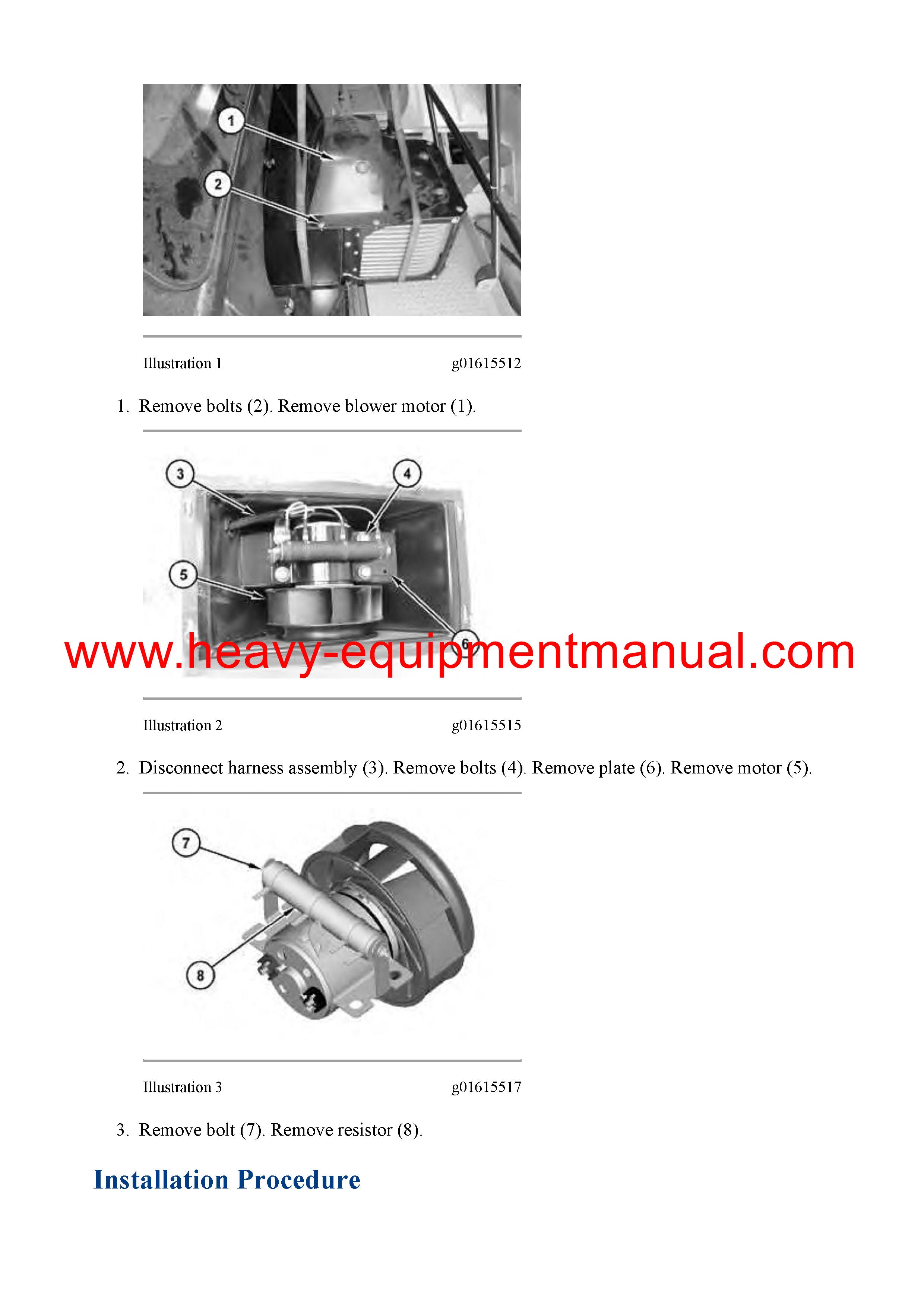 1

2

Illustration 1 g01615512

1. Remove bolts (2). Remove blower motor (1).

3

4

5

6

www.heavy-equipmentmanual.com

Illustration 2 g01615515

2. Disconnect harness assembly (3). Remove bolts (4). Remove plate (6). Remove motor (5).

7

8

Illustration 3 g01615517

3. Remove bolt (7). Remove resistor (8).

Installation Procedure