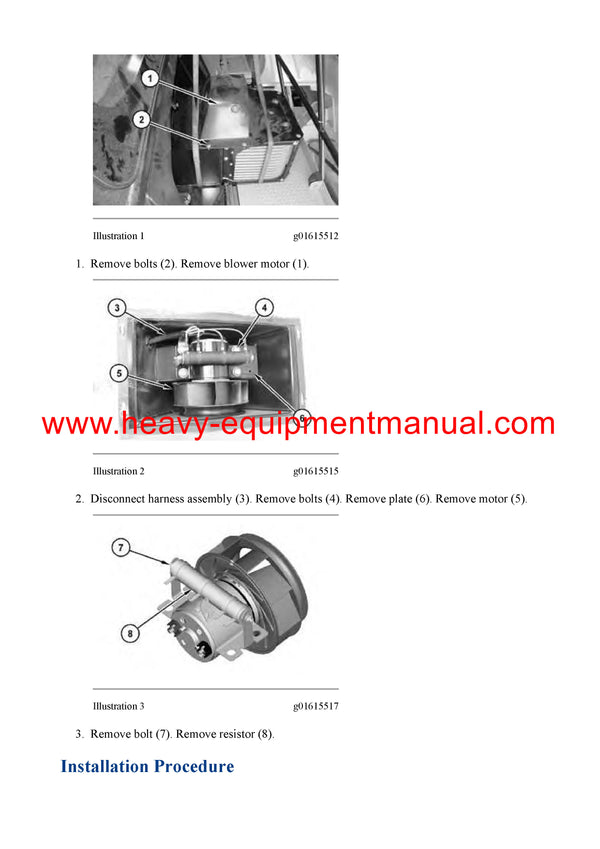 1

2

Illustration 1 g01615512

1. Remove bolts (2). Remove blower motor (1).

3

4

5

6

www.heavy-equipmentmanual.com

Illustration 2 g01615515

2. Disconnect harness assembly (3). Remove bolts (4). Remove plate (6). Remove motor (5).

7

8

Illustration 3 g01615517

3. Remove bolt (7). Remove resistor (8).

Installation Procedure