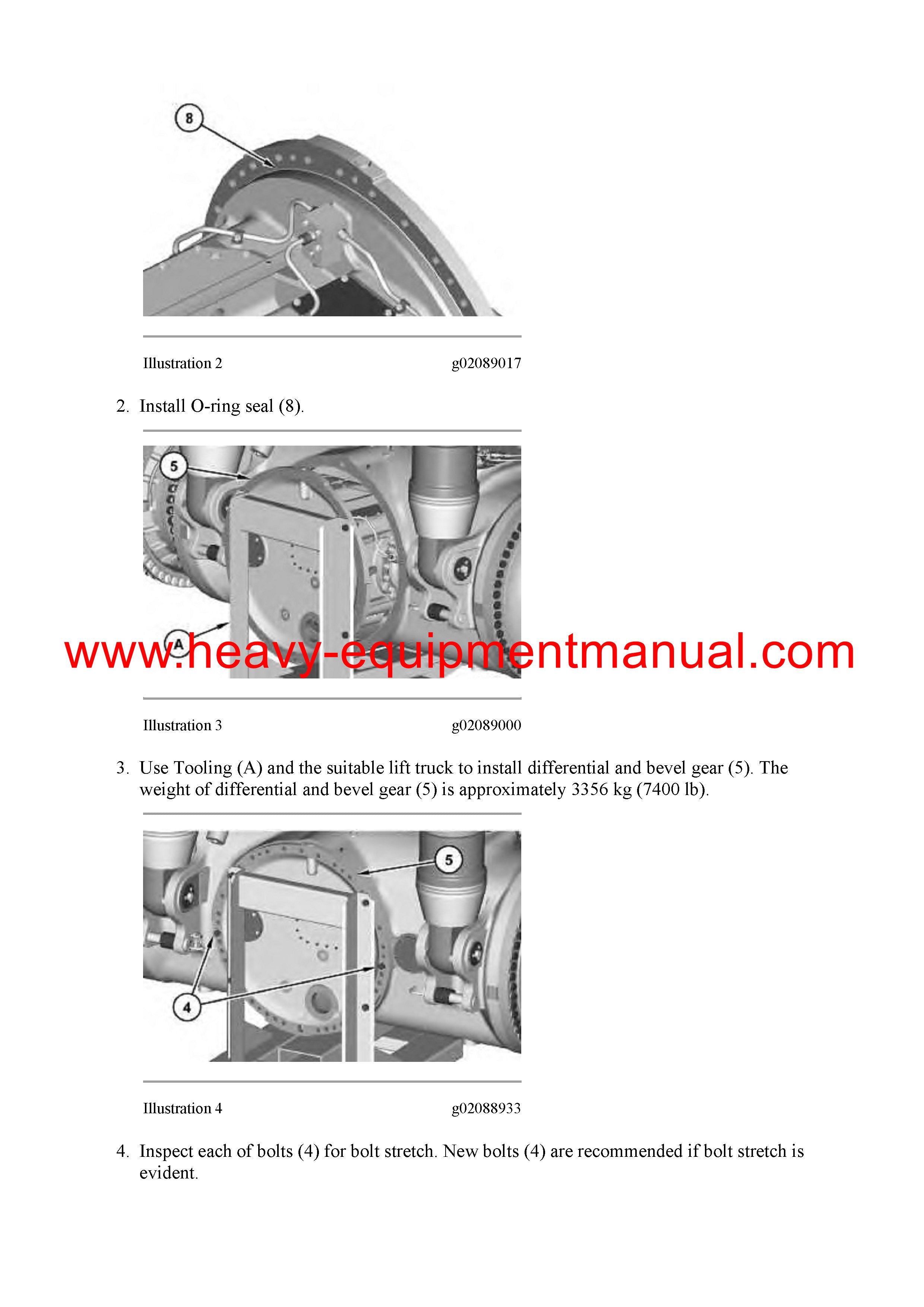 8

Illustration 2 g02089017

2. Install O-ring seal (8).

5

A

www.heavy-equipmentmanual.com

Illustration 3 g02089000

3. Use Tooling (A) and the suitable lift truck to install differential and bevel gear (5). The weight of differential and bevel gear (5) is approximately 3356 kg (7400 lb).

5

4

Illustration 4 g02088933

4. Inspect each of bolts (4) for bolt stretch. New bolts (4) are recommended if bolt stretch is evident.