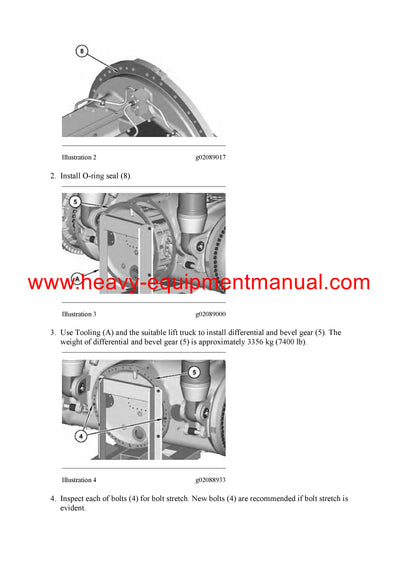 8

Illustration 2 g02089017

2. Install O-ring seal (8).

5

A

www.heavy-equipmentmanual.com

Illustration 3 g02089000

3. Use Tooling (A) and the suitable lift truck to install differential and bevel gear (5). The weight of differential and bevel gear (5) is approximately 3356 kg (7400 lb).

5

4

Illustration 4 g02088933

4. Inspect each of bolts (4) for bolt stretch. New bolts (4) are recommended if bolt stretch is evident.