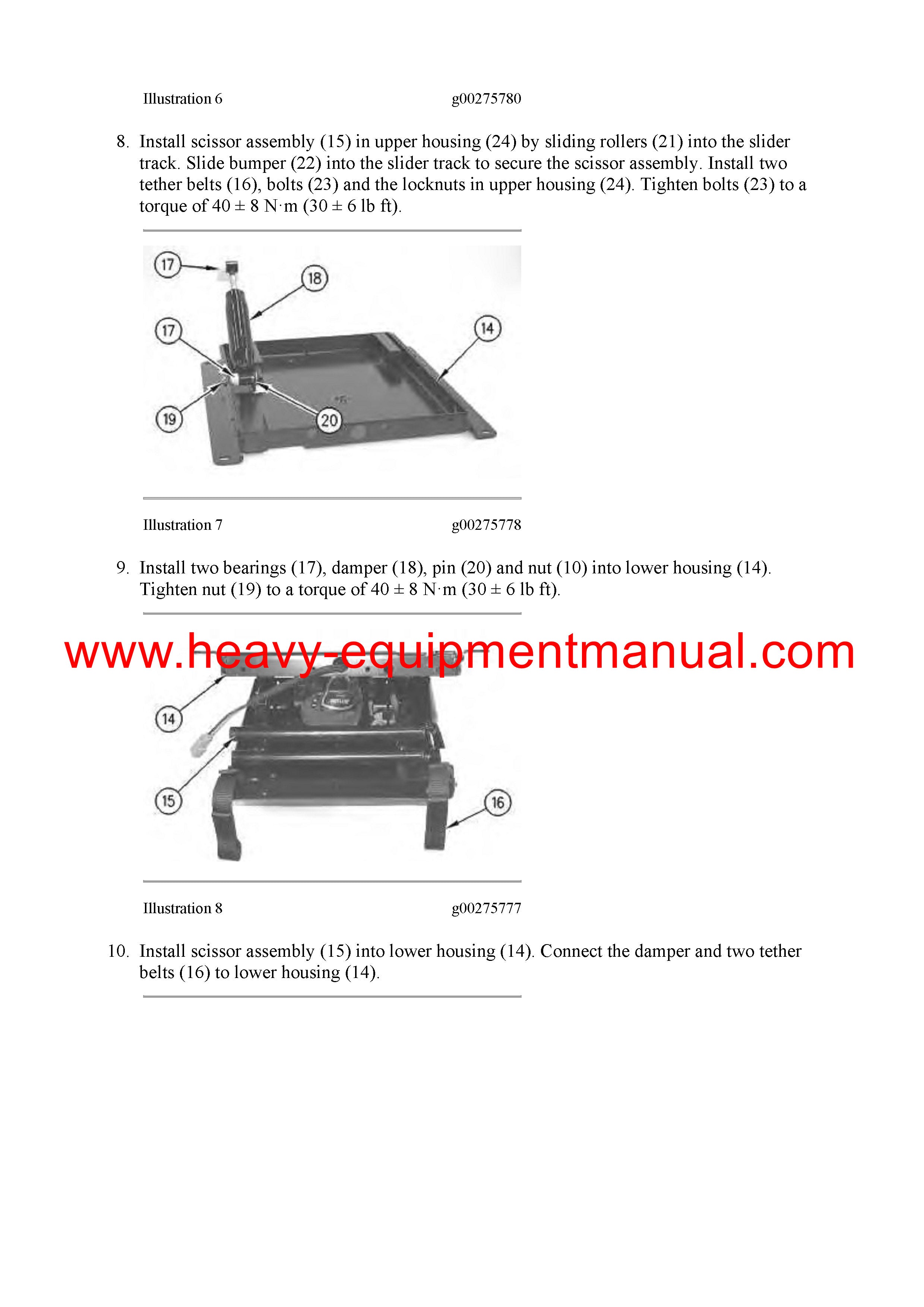 Illustration 6 g00275780

8. Install scissor assembly (15) in upper housing (24) by sliding rollers (21) into the slider track. Slide bumper (22) into the slider track to secure the scissor assembly. Install two tether belts (16), bolts (23) and the locknuts in upper housing (24). Tighten bolts (23) to a torque of 40 ± 8 N·m (30 ± 6 lb ft).

17
18
17
14
19
20

Illustration 7 g00275778

9. Install two bearings (17), damper (18), pin (20) and nut (10) into lower housing (14). Tighten nut (19) to a torque of 40 ± 8 N·m (30 ± 6 lb ft).

www.heavy-equipmentmanual.com

14
15
16

Illustration 8 g00275777

10. Install scissor assembly (15) into lower housing (14). Connect the damper and two tether belts (16) to lower housing (14).