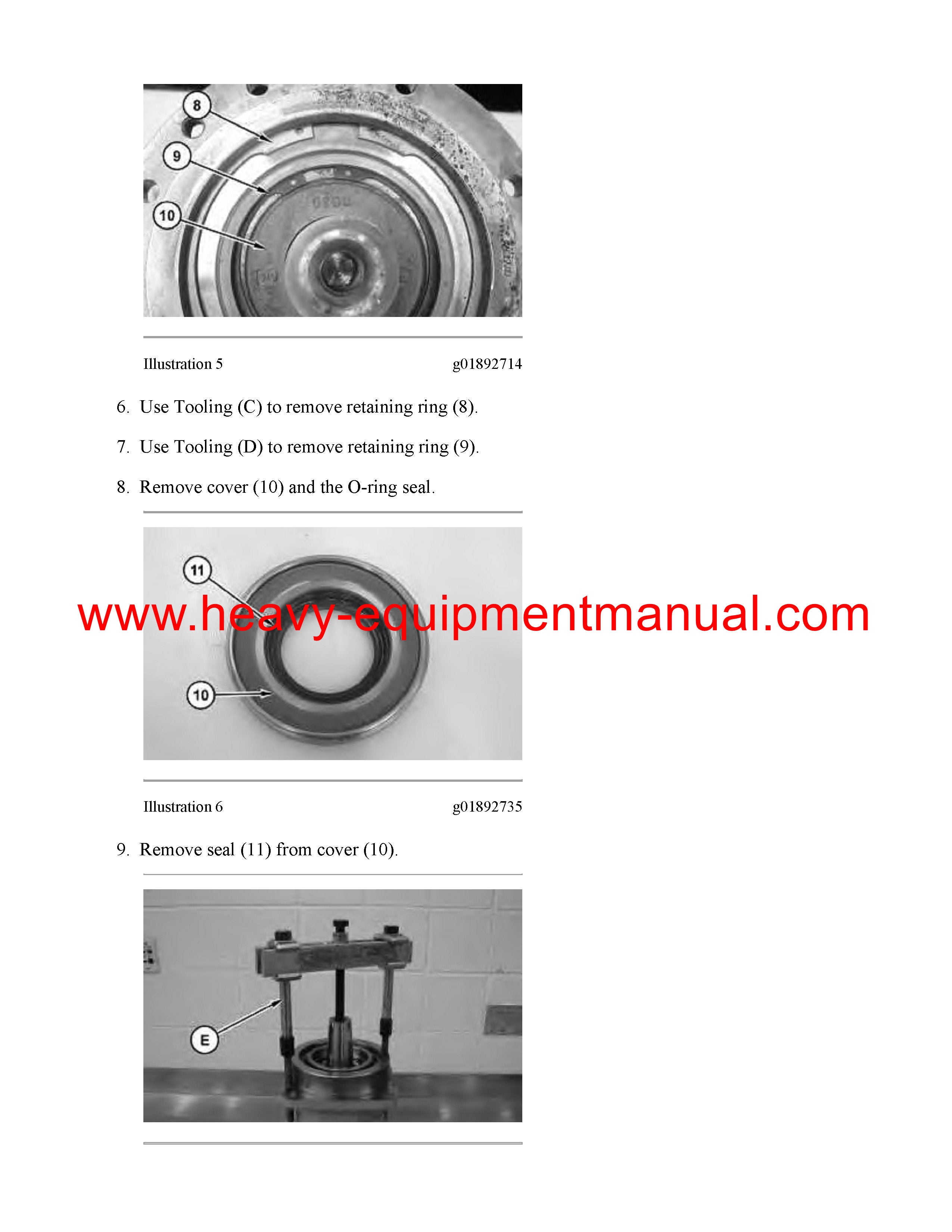 8

9

10

Illustration 5 g01892714

6. Use Tooling (C) to remove retaining ring (8).

7. Use Tooling (D) to remove retaining ring (9).

8. Remove cover (10) and the O-ring seal.

11

www.heavy-equipmentmanual.com

10

Illustration 6 g01892735

9. Remove seal (11) from cover (10).

E