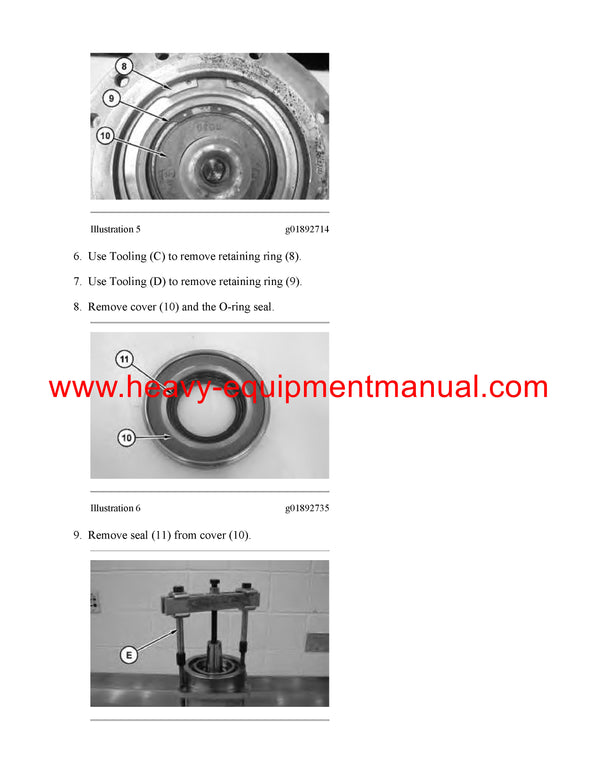 8

9

10

Illustration 5 g01892714

6. Use Tooling (C) to remove retaining ring (8).

7. Use Tooling (D) to remove retaining ring (9).

8. Remove cover (10) and the O-ring seal.

11

10

www.heavy-equipmentmanual.com

Illustration 6 g01892735

9. Remove seal (11) from cover (10).

E