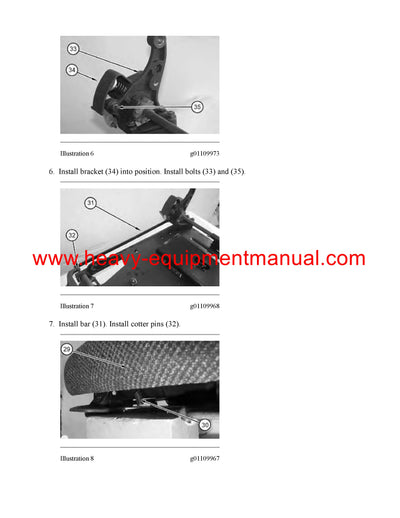 33

34

35

Illustration 6 g01109973

6. Install bracket (34) into position. Install bolts (33) and (35).

31

32

www.heavy-equipmentmanual.com

Illustration 7 g01109968

7. Install bar (31). Install cotter pins (32).

29

30

Illustration 8 g01109967