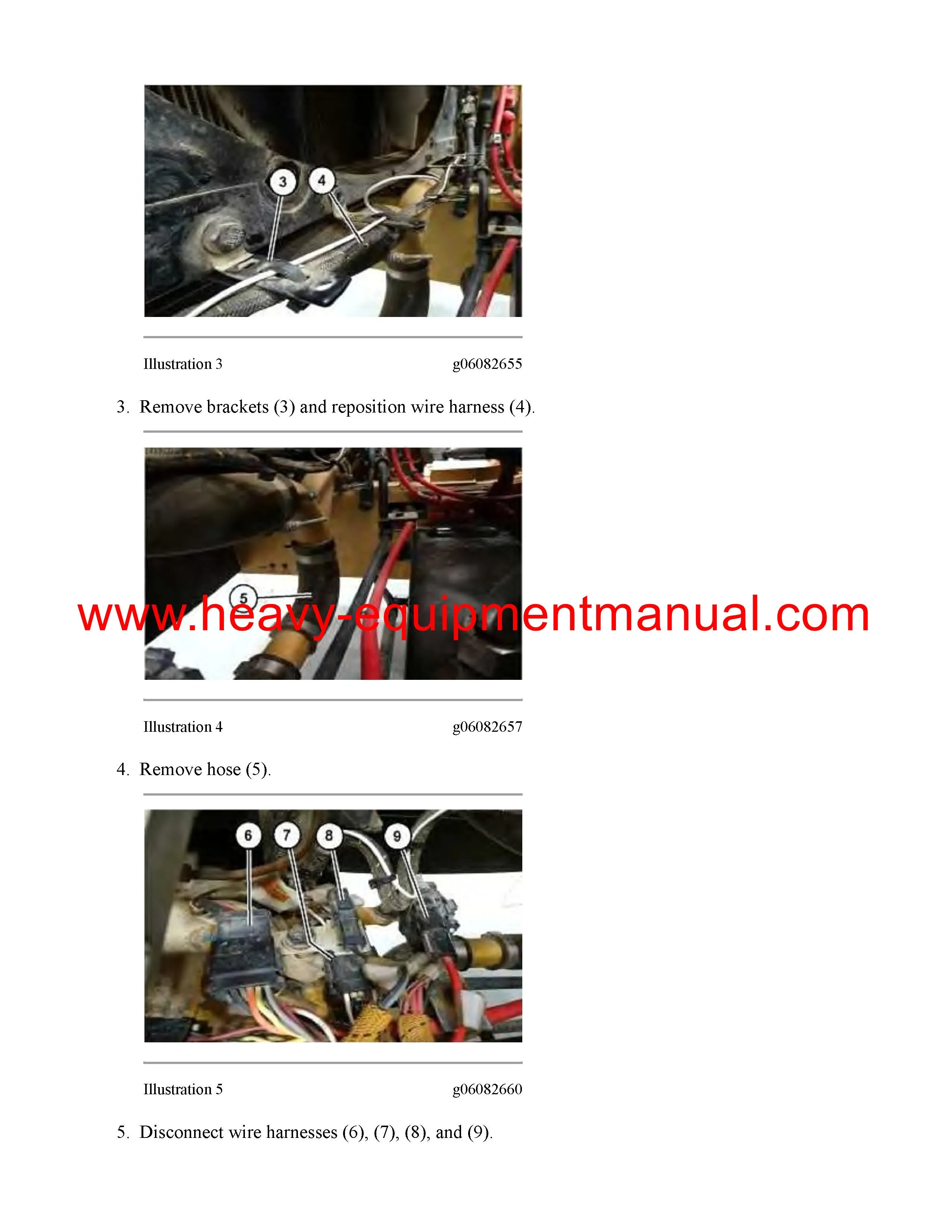 3 4

Illustration 3 g06082655

3. Remove brackets (3) and reposition wire harness (4).

5

www.heavy-equipmentmanual.com

Illustration 4 g06082657

4. Remove hose (5).

6 7 8 9

Illustration 5 g06082660

5. Disconnect wire harnesses (6), (7), (8), and (9).